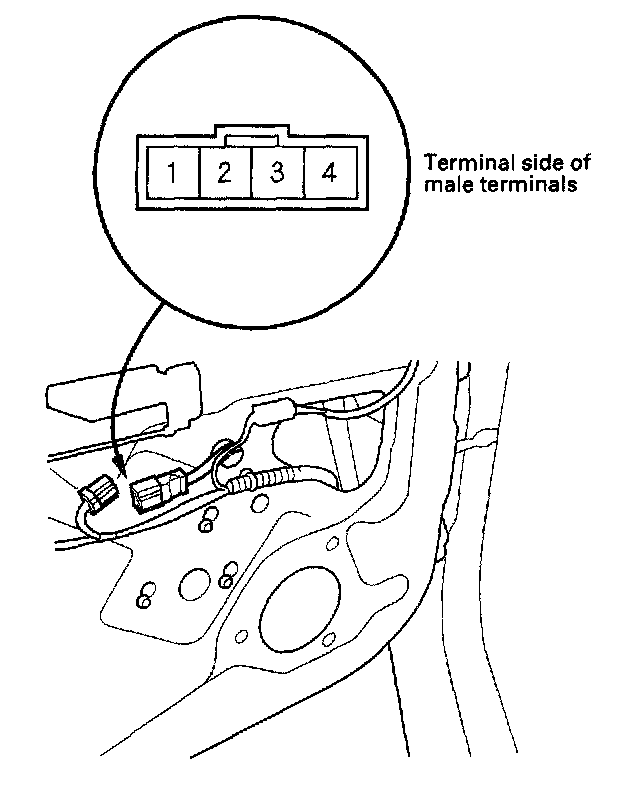 1 2 3 4

Terminal side of male terminals