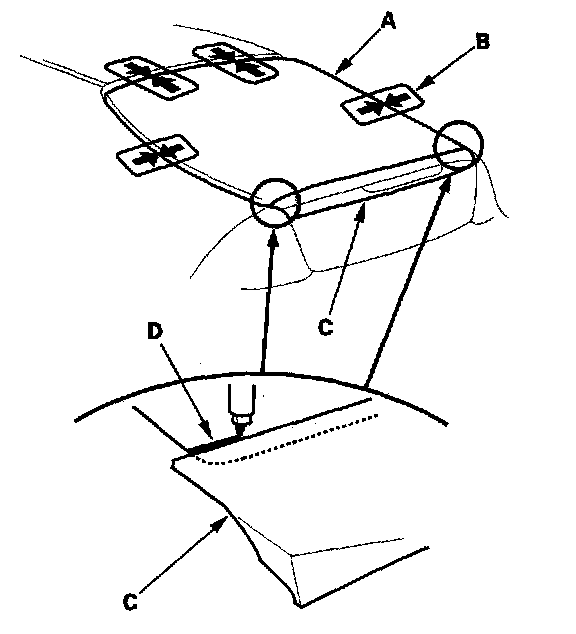 A
B
C
D
C