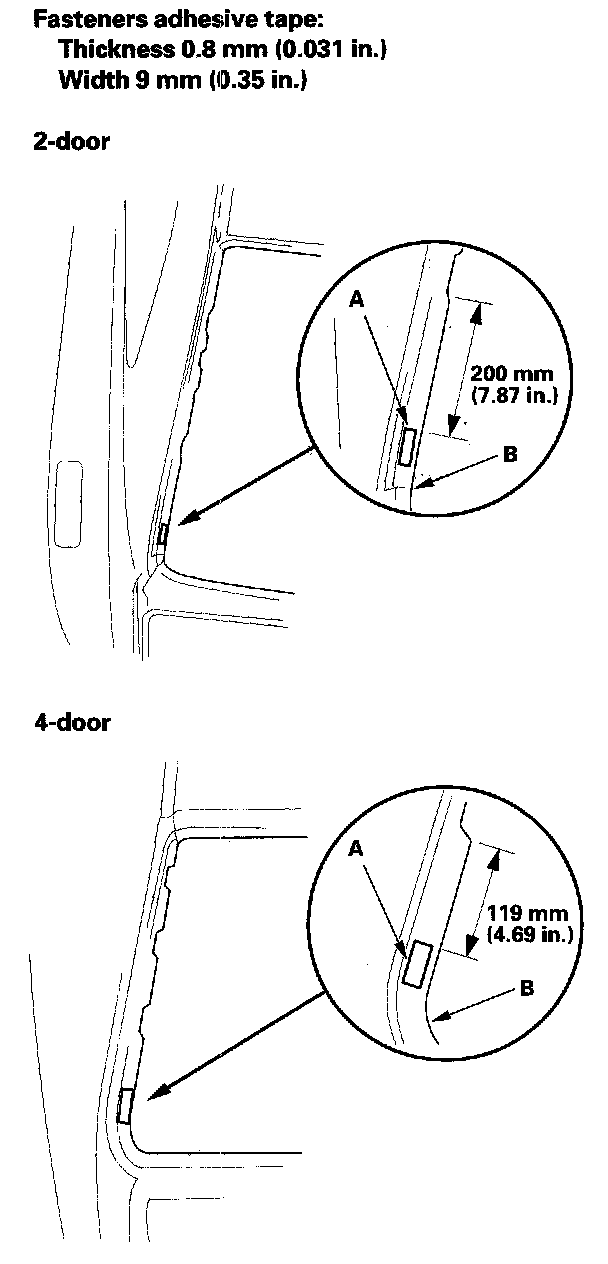 Fasteners adhesive tape:
Thickness 0.8 mm (0.031 in.)
Width 9 mm (0.35 in.)

2-door

A

200 mm
(7.87 in.)

B

4-door

A

119 mm
(4.69 in.)

B