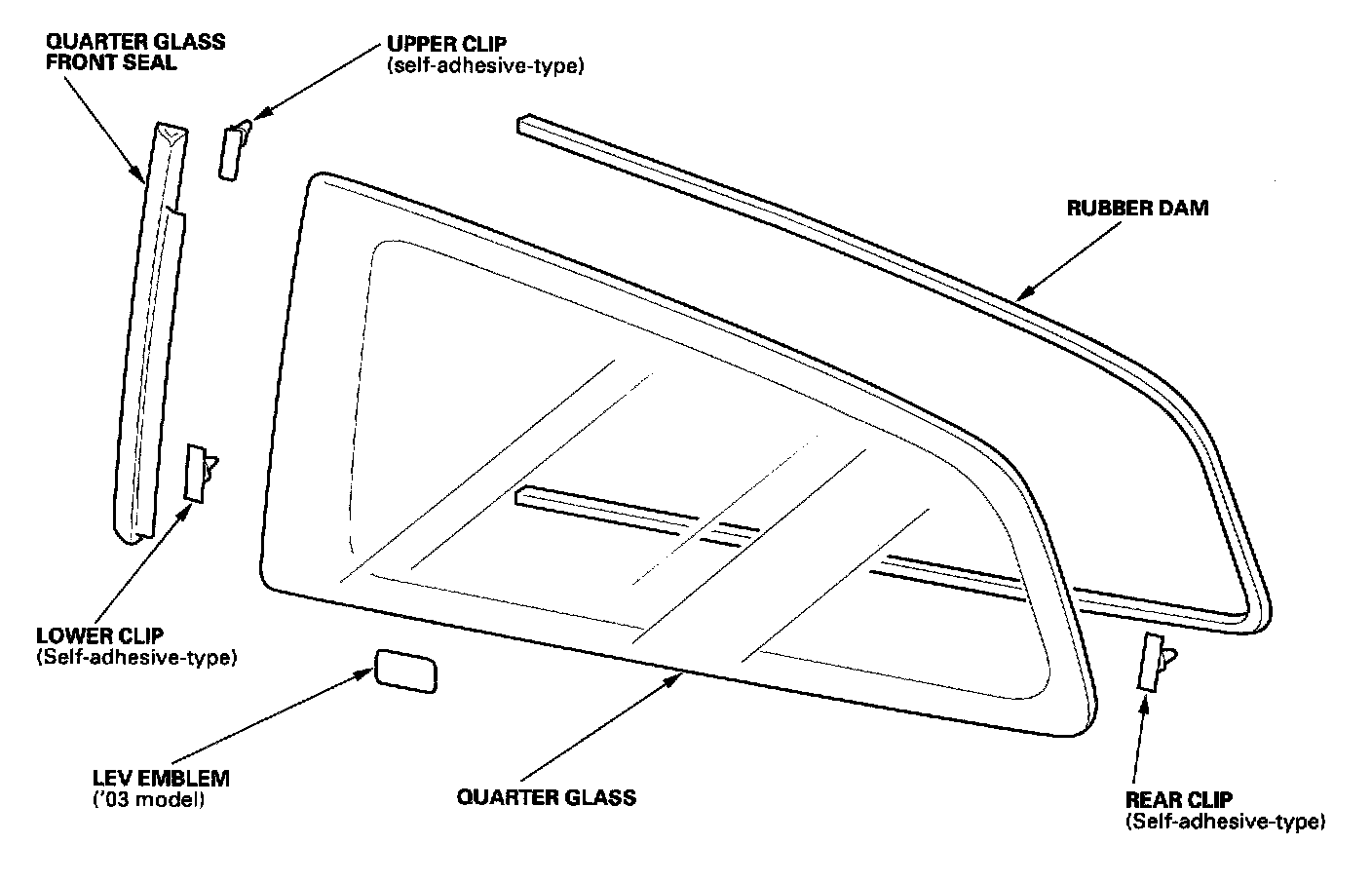 QUARTER GLASS FRONT SEAL

UPPER CLIP
(self-adhesive-type)

RUBBER DAM

LOWER CLIP
(Self-adhesive-type)

LEV EMBLEM
('03 model)

QUARTER GLASS

REAR CLIP
(Self-adhesive-type)