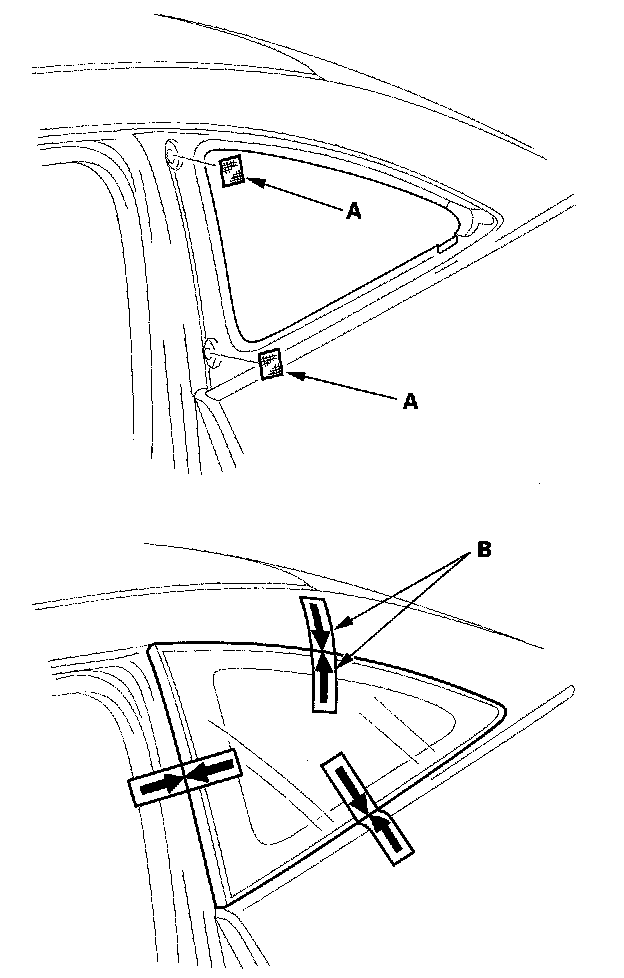 A

A

B