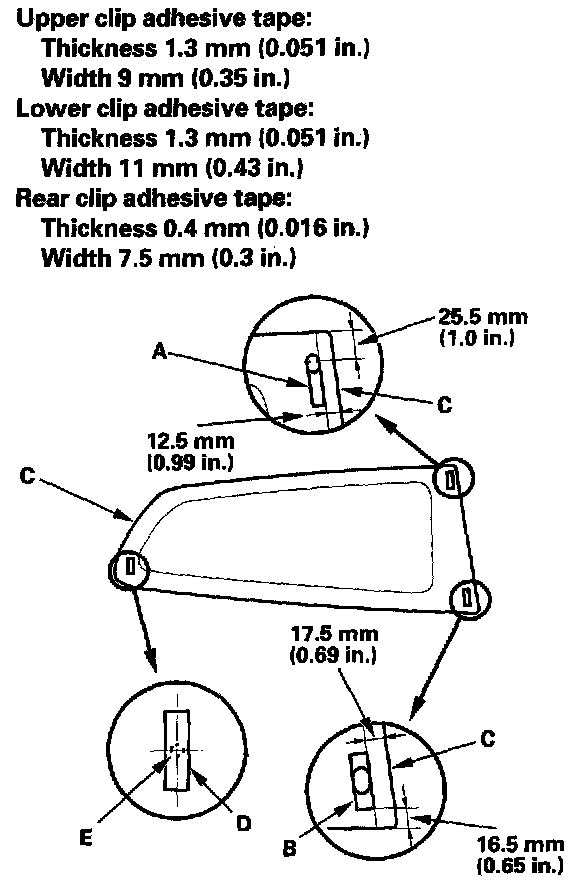 Upper clip adhesive tape:
Thickness 1.3 mm (0.051 in.)
Width 9 mm (0.35 in.)
Lower clip adhesive tape:
Thickness 1.3 mm (0.051 in.)
Width 11 mm (0.43 in.)
Rear clip adhesive tape:
Thickness 0.4 mm (0.016 in.)
Width 7.5 mm (0.3 in.)

25.5 mm (1.0 in.)
A
C
12.5 mm (0.99 in.)
C
17.5 mm (0.69 in.)
C
E
D
B
16.5 mm (0.65 in.)