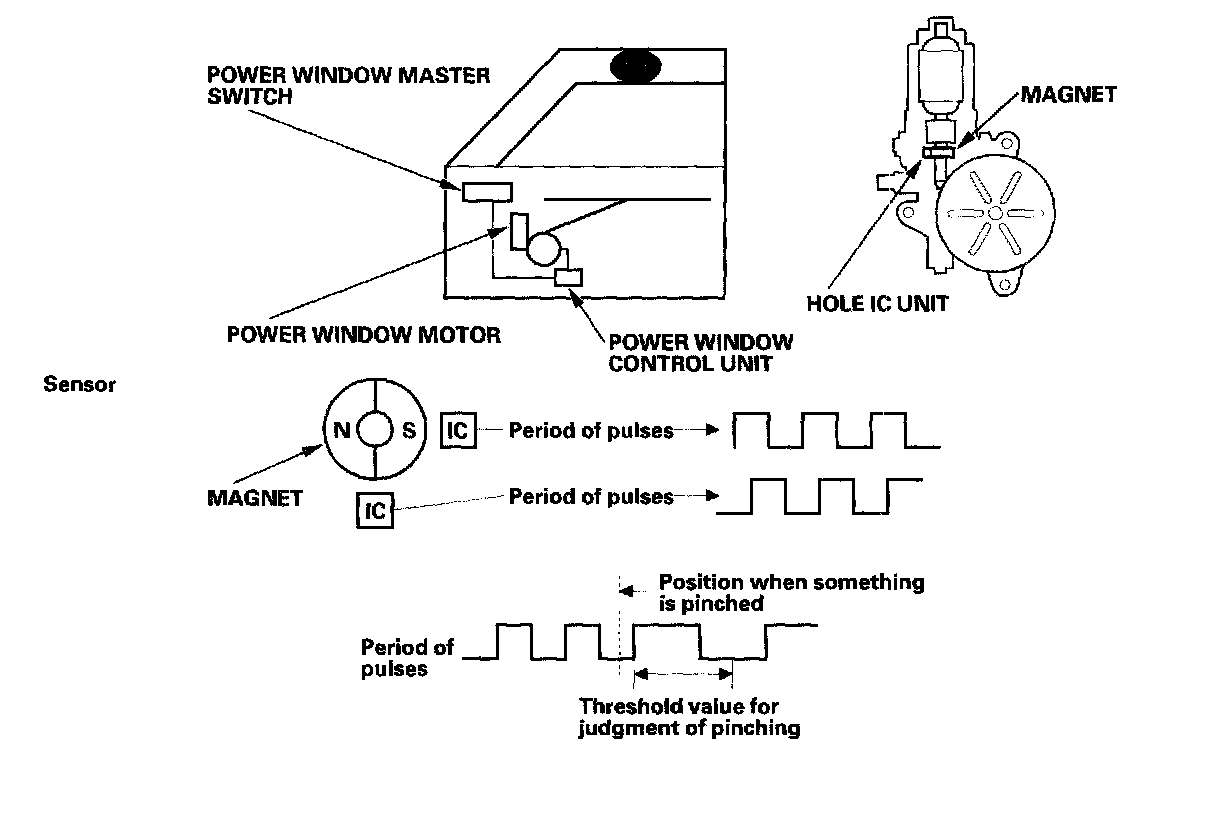 POWER WINDOW MASTER SWITCH

MAGNET

HOLE IC UNIT

POWER WINDOW MOTOR

POWER WINDOW CONTROL UNIT

Sensor

N

S

IC

Period of pulses

MAGNET

IC

Period of pulses

Position when something is pinched

Period of pulses

Threshold value for judgment of pinching