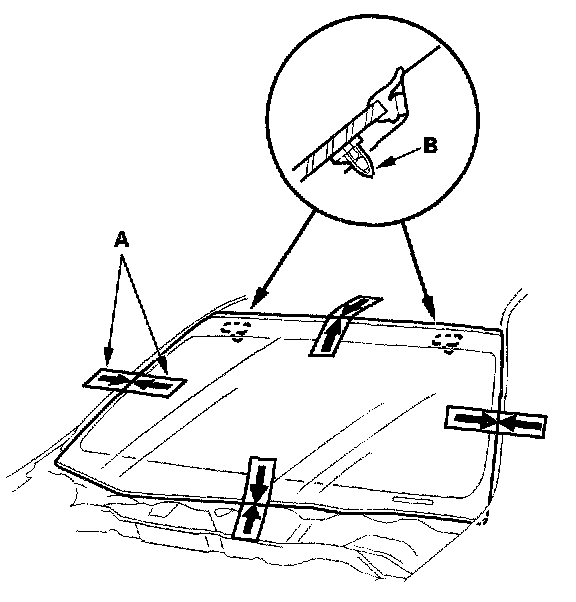 B

A