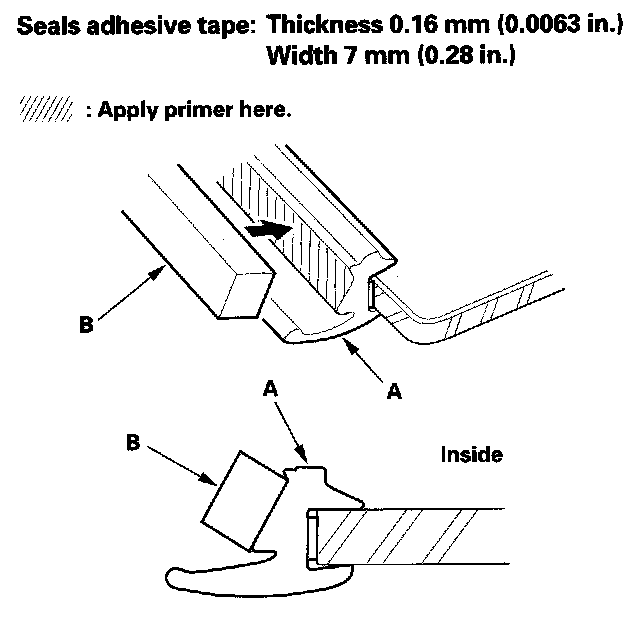 Seals adhesive tape: Thickness 0.16 mm (0.0063 in.)
Width 7 mm (0.28 in.)

: Apply primer here.

B

A

A

B

Inside