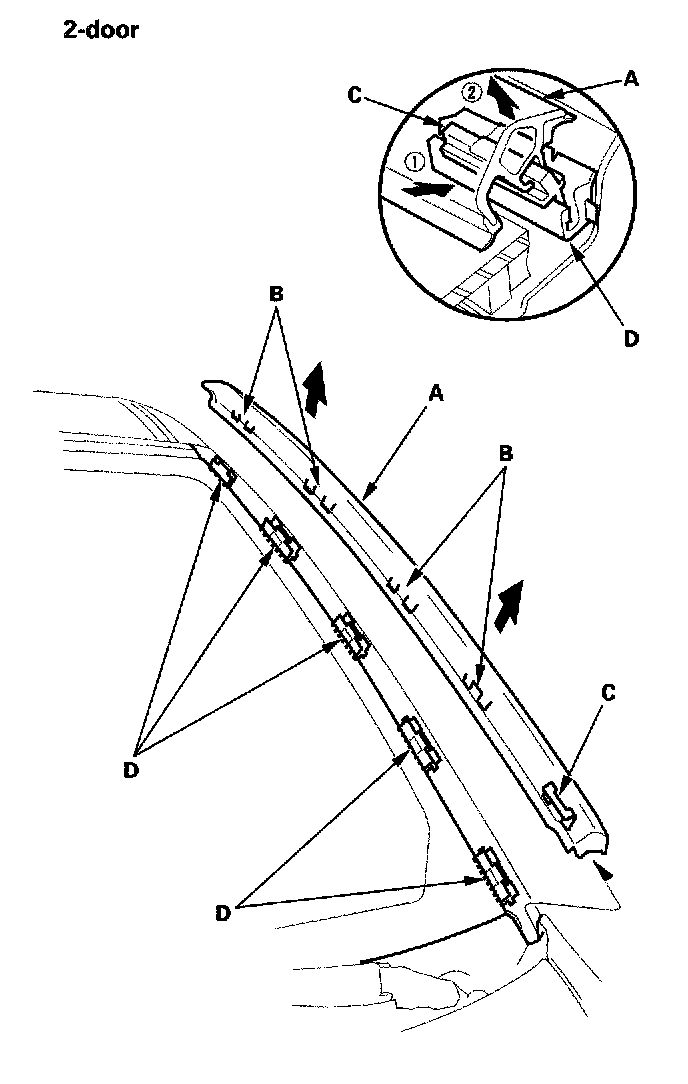 2-door

C
②
A
①
D

B
A
B
C
D
D