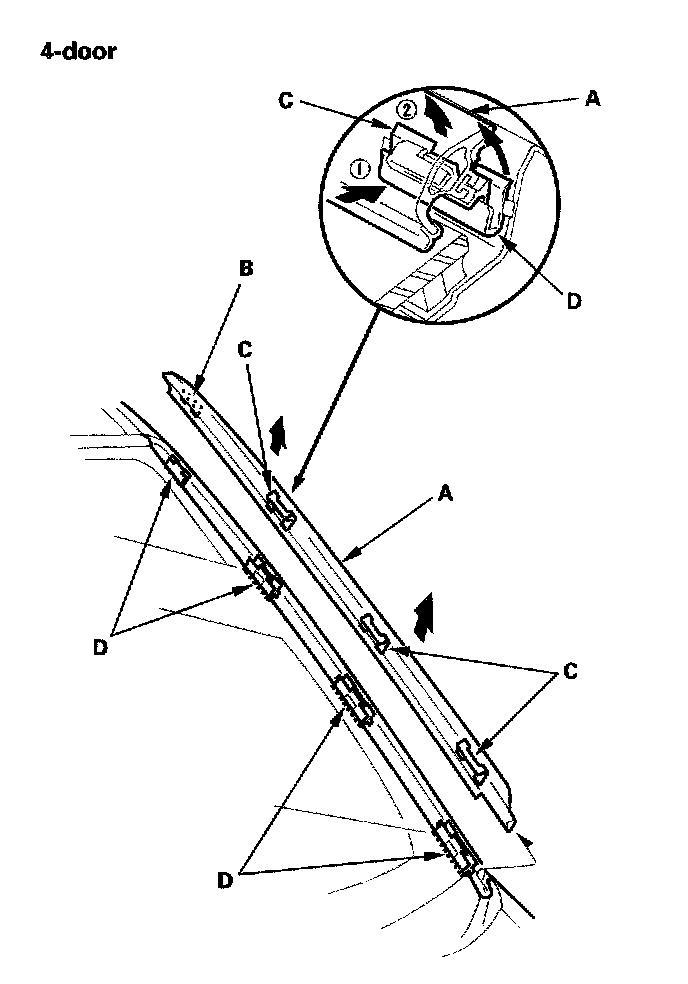 4-door

C

②

A

①

D

B

C

A

D

C

D