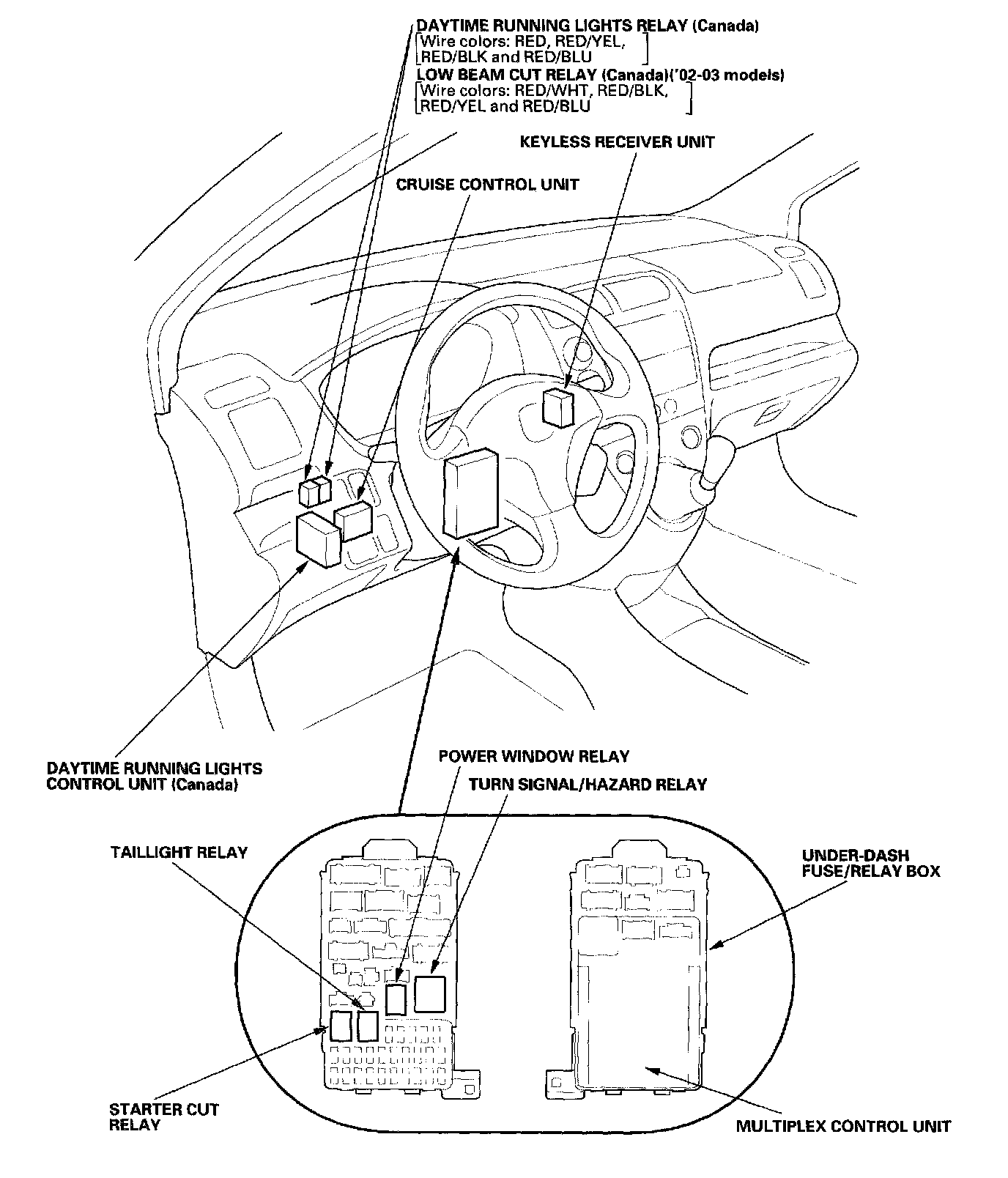 DAYTIME RUNNING LIGHTS RELAY (Canada)
[Wire colors: RED, RED/YEL, RED/BLK and RED/BLU]
LOW BEAM CUT RELAY (Canada)('02-03 models)
[Wire colors: RED/WHT, RED/BLK, RED/YEL and RED/BLU]

KEYLESS RECEIVER UNIT

CRUISE CONTROL UNIT

DAYTIME RUNNING LIGHTS CONTROL UNIT (Canada)

POWER WINDOW RELAY

TURN SIGNAL/HAZARD RELAY

TAILLIGHT RELAY

UNDER-DASH FUSE/RELAY BOX

STARTER CUT RELAY

MULTIPLEX CONTROL UNIT