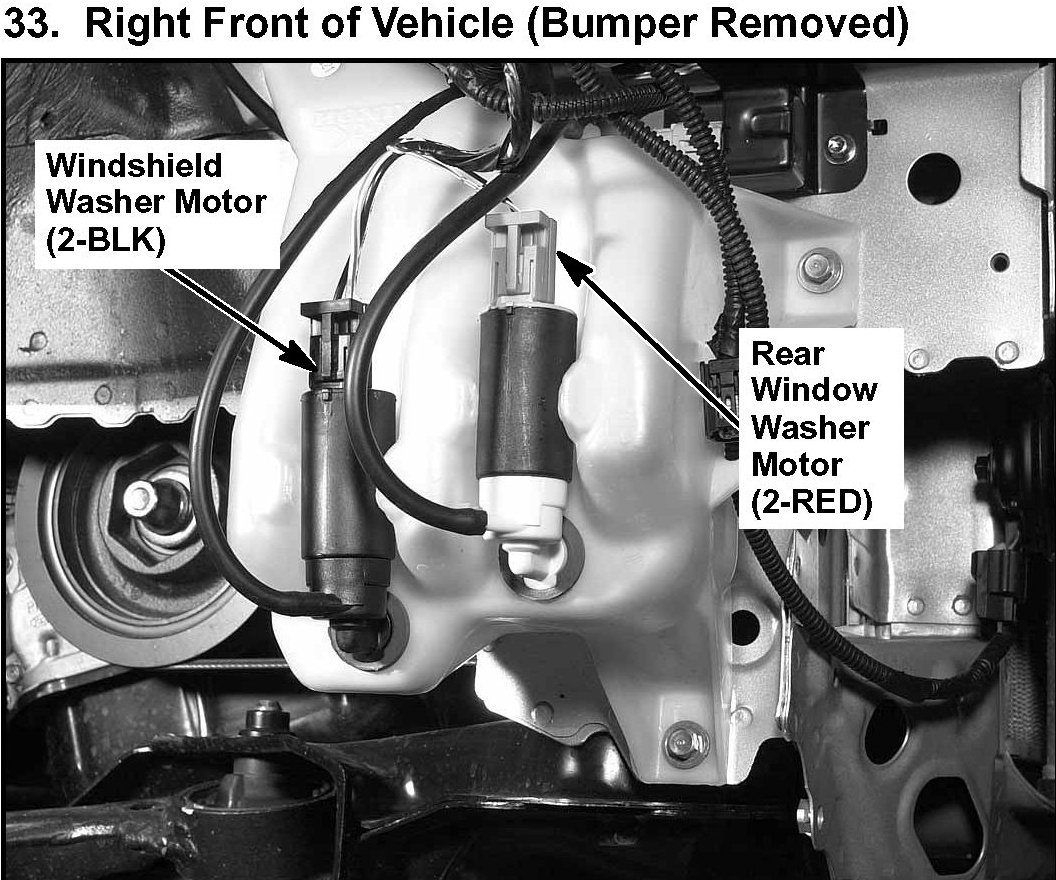 33. Right Front of Vehicle (Bumper Removed)

Windshield Washer Motor (2-BLK)

Rear Window Washer Motor (2-RED)