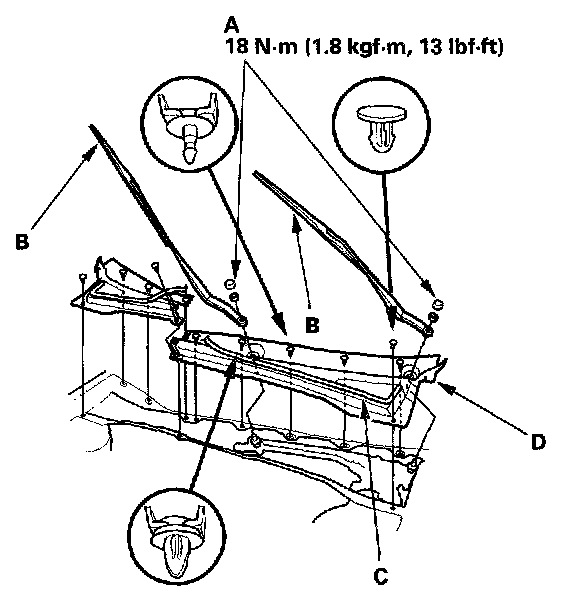 A
18 N·m (1.8 kgf·m, 13 lbf·ft)

B

B

D

C