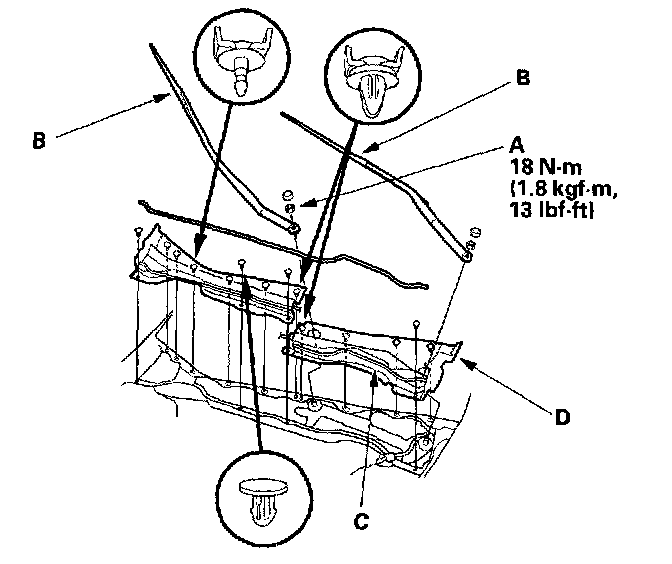 B

B

A
18 N·m
(1.8 kgf·m,
13 lbf·ft)

D

C