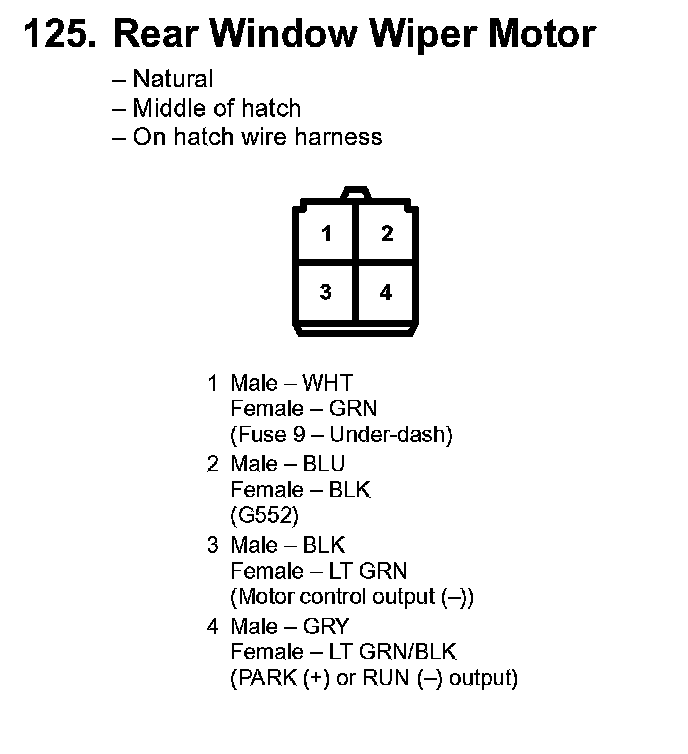 125. Rear Window Wiper Motor

– Natural
– Middle of hatch
– On hatch wire harness

1 2
3 4

1 Male – WHT
Female – GRN
(Fuse 9 – Under-dash)

2 Male – BLU
Female – BLK
(G552)

3 Male – BLK
Female – LT GRN
(Motor control output (–))

4 Male – GRY
Female – LT GRN/BLK
(PARK (+) or RUN (–) output)