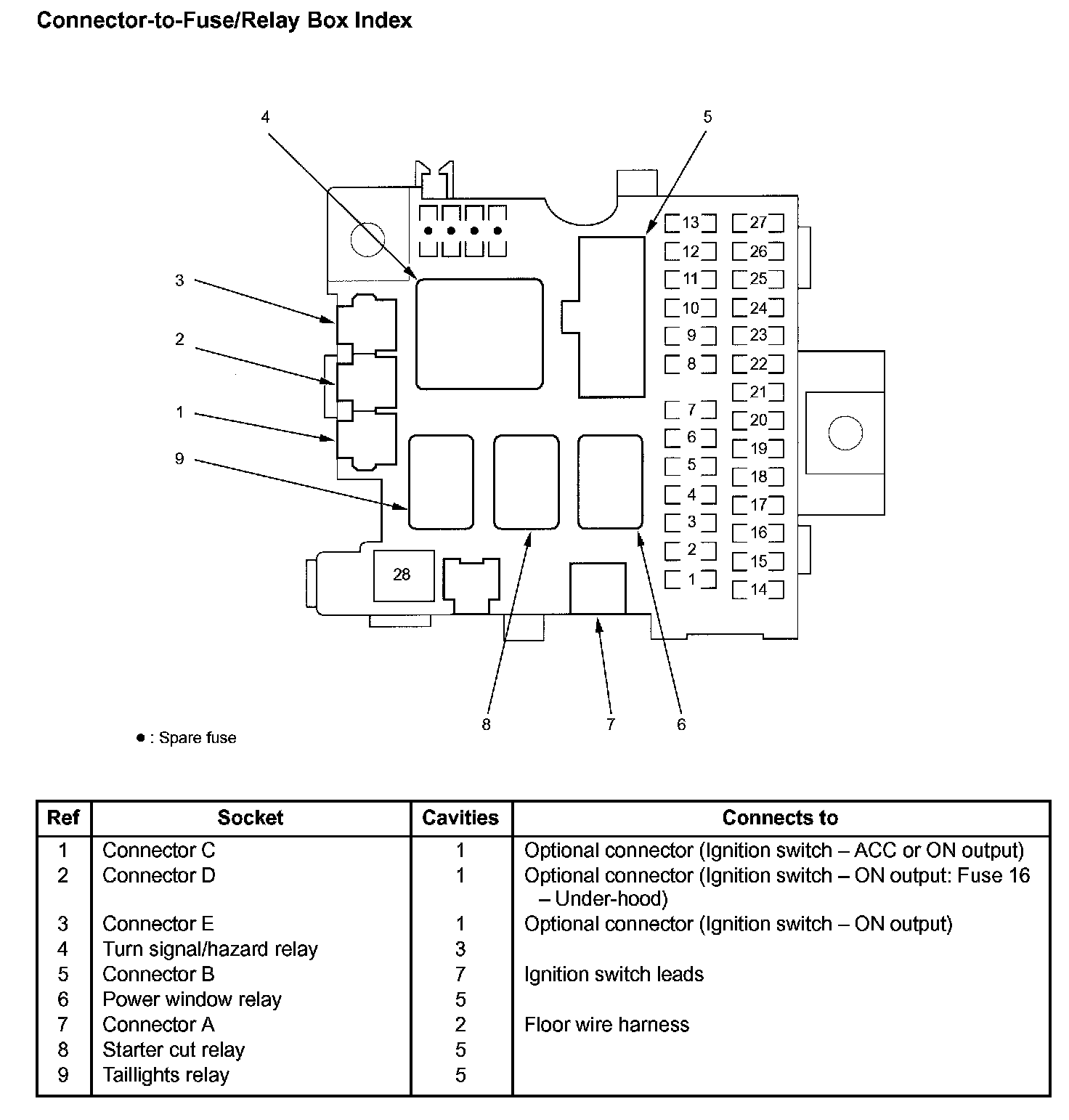 Connector-to-Fuse/Relay Box Index

4
5
3
2
1
9
13
12
11
10
9
8
7
6
5
4
3
2
1
27
26
25
24
23
22
21
20
19
18
17
16
15
14
28
8
7
6

● : Spare fuse

| Ref | Socket | Cavities | Connects to |
|---|---|---|---|
| 1 | Connector C | 1 | Optional connector (Ignition switch – ACC or ON output) |
| 2 | Connector D | 1 | Optional connector (Ignition switch – ON output: Fuse 16 – Under-hood) |
| 3 | Connector E | 1 | Optional connector (Ignition switch – ON output) |
| 4 | Turn signal/hazard relay | 3 | |
| 5 | Connector B | 7 | Ignition switch leads |
| 6 | Power window relay | 5 | |
| 7 | Connector A | 2 | Floor wire harness |
| 8 | Starter cut relay | 5 | |
| 9 | Taillights relay | 5 | |