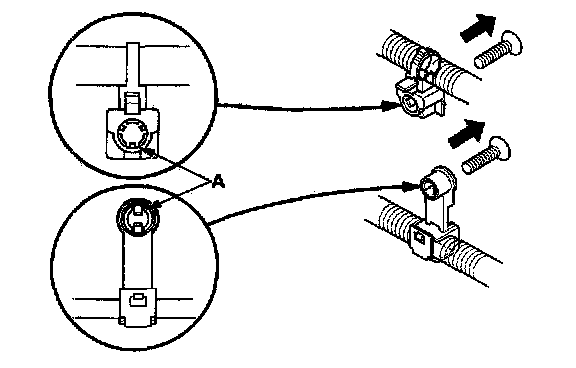 A