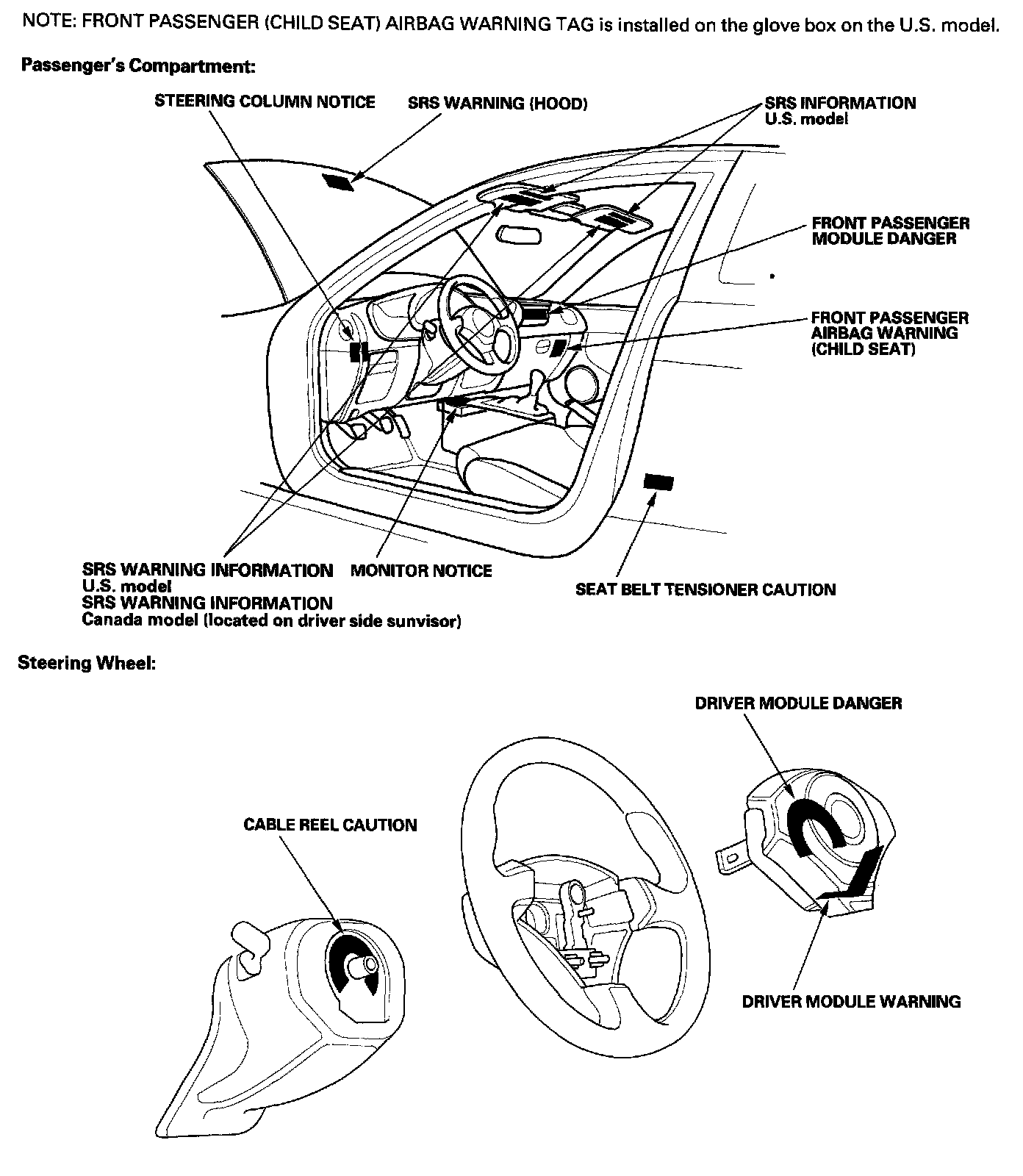 NOTE: FRONT PASSENGER (CHILD SEAT) AIRBAG WARNING TAG is installed on the glove box on the U.S. model.

Passenger's Compartment:

STEERING COLUMN NOTICE

SRS WARNING (HOOD)

SRS INFORMATION
U.S. model

FRONT PASSENGER
MODULE DANGER

FRONT PASSENGER
AIRBAG WARNING
(CHILD SEAT)

SRS WARNING INFORMATION
U.S. model
SRS WARNING INFORMATION
Canada model (located on driver side sunvisor)

MONITOR NOTICE

SEAT BELT TENSIONER CAUTION

Steering Wheel:

DRIVER MODULE DANGER

CABLE REEL CAUTION

DRIVER MODULE WARNING