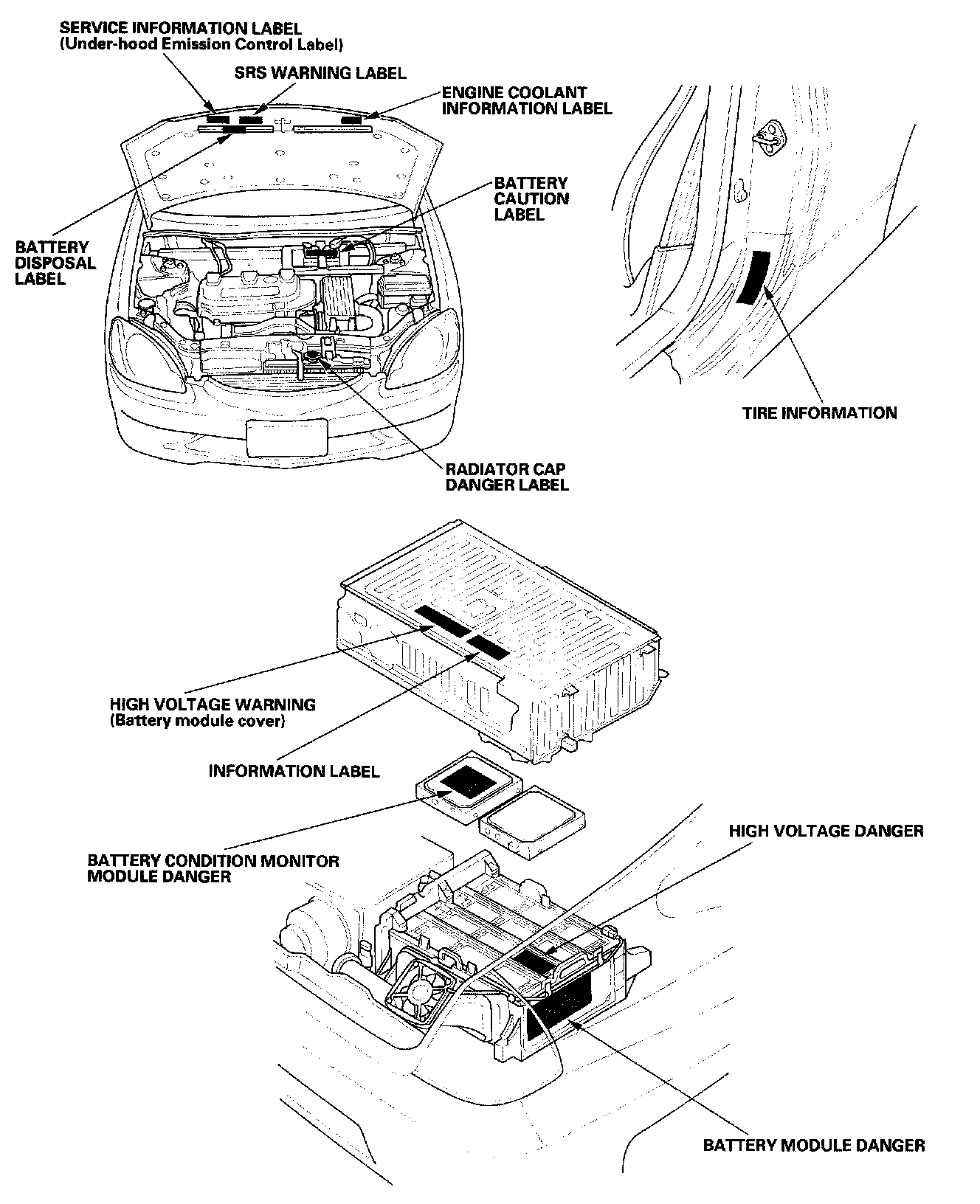 SERVICE INFORMATION LABEL
(Under-hood Emission Control Label)

SRS WARNING LABEL

ENGINE COOLANT INFORMATION LABEL

BATTERY CAUTION LABEL

BATTERY DISPOSAL LABEL

RADIATOR CAP DANGER LABEL

TIRE INFORMATION

HIGH VOLTAGE WARNING
(Battery module cover)

INFORMATION LABEL

BATTERY CONDITION MONITOR MODULE DANGER

HIGH VOLTAGE DANGER

BATTERY MODULE DANGER