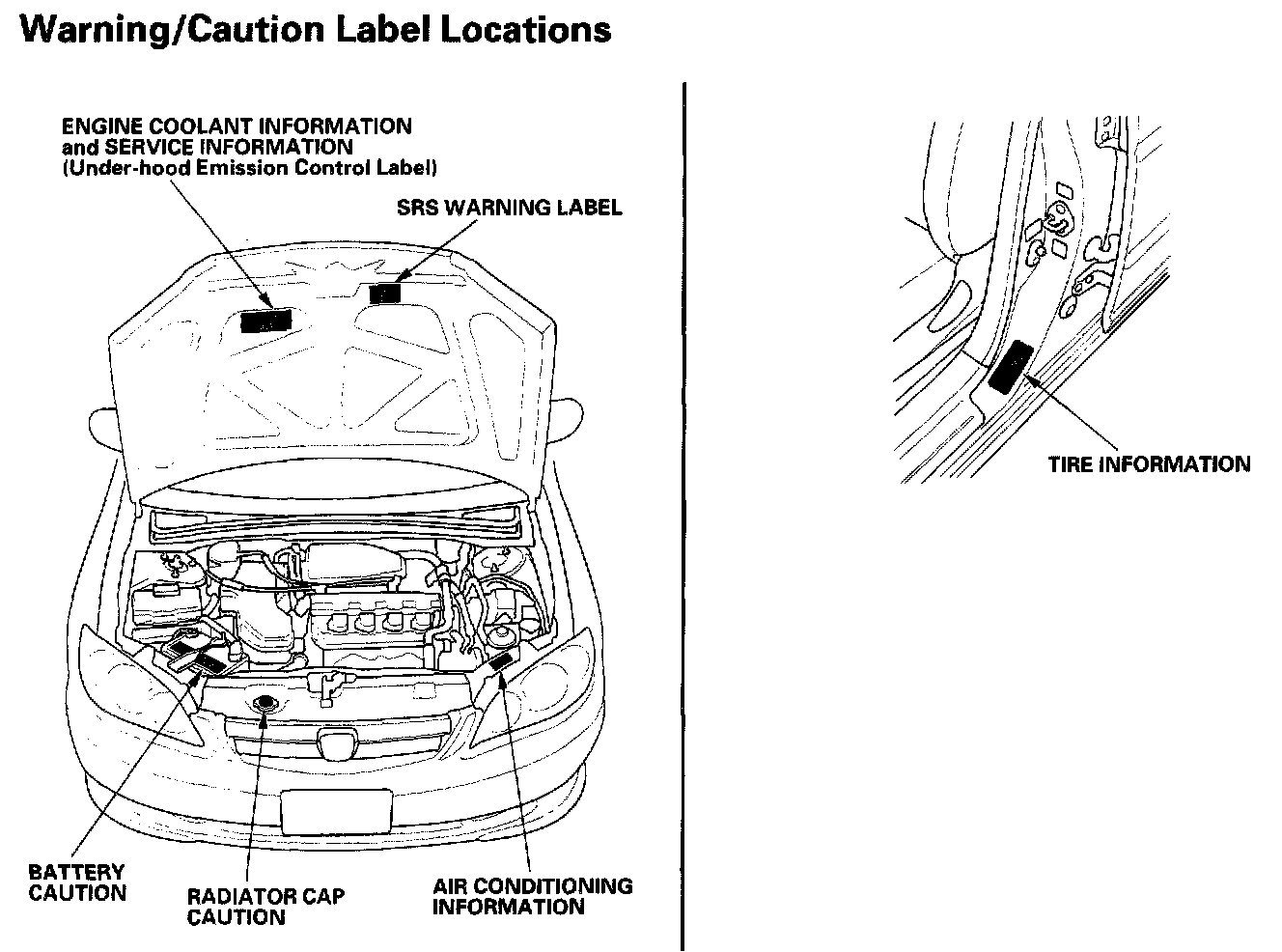 Warning/Caution Label Locations

ENGINE COOLANT INFORMATION and SERVICE INFORMATION (Under-hood Emission Control Label)

SRS WARNING LABEL

BATTERY CAUTION

RADIATOR CAP CAUTION

AIR CONDITIONING INFORMATION

TIRE INFORMATION