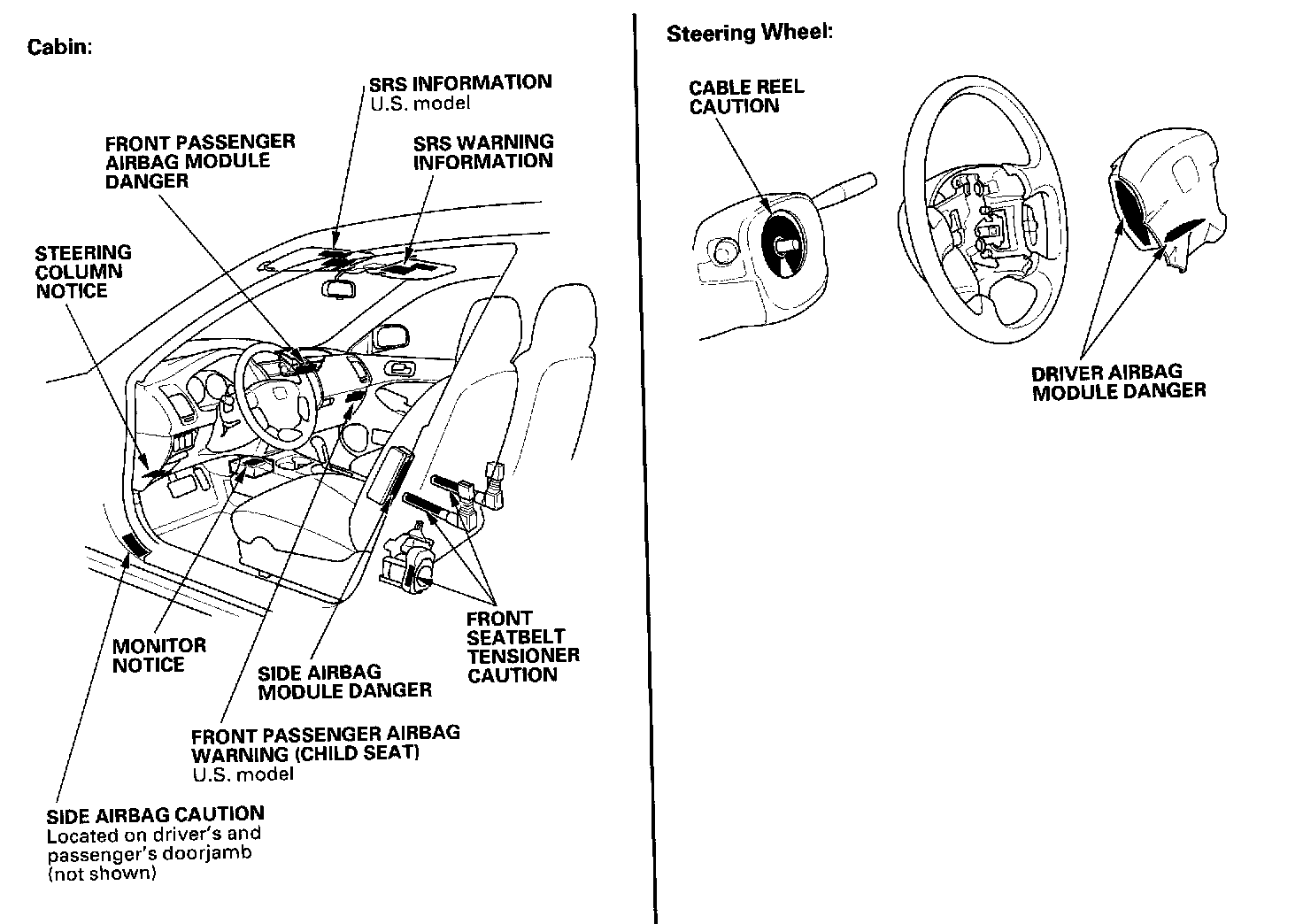 Cabin:

SRS INFORMATION
U.S. model

FRONT PASSENGER AIRBAG MODULE DANGER

SRS WARNING INFORMATION

STEERING COLUMN NOTICE

MONITOR NOTICE

SIDE AIRBAG MODULE DANGER

FRONT SEATBELT TENSIONER CAUTION

FRONT PASSENGER AIRBAG WARNING (CHILD SEAT)
U.S. model

SIDE AIRBAG CAUTION
Located on driver's and passenger's doorjamb (not shown)

Steering Wheel:

CABLE REEL CAUTION

DRIVER AIRBAG MODULE DANGER