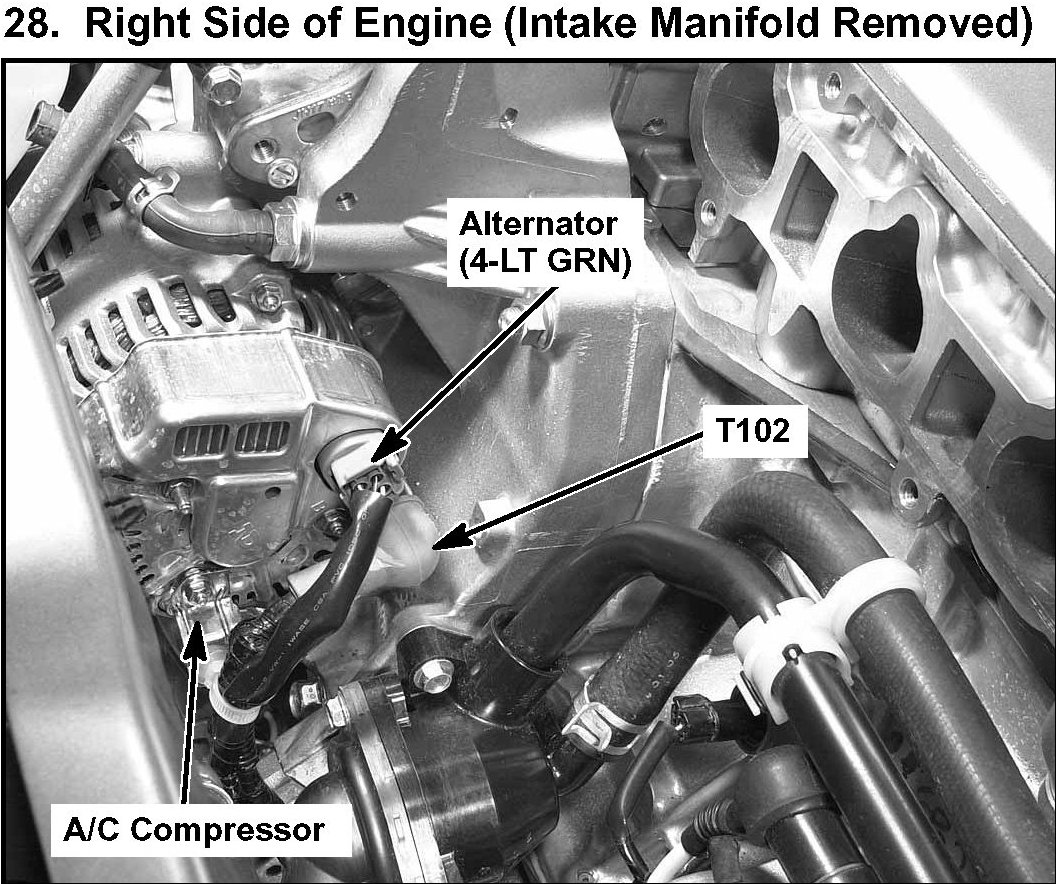 28. Right Side of Engine (Intake Manifold Removed)

Alternator (4-LT GRN)

T102

A/C Compressor