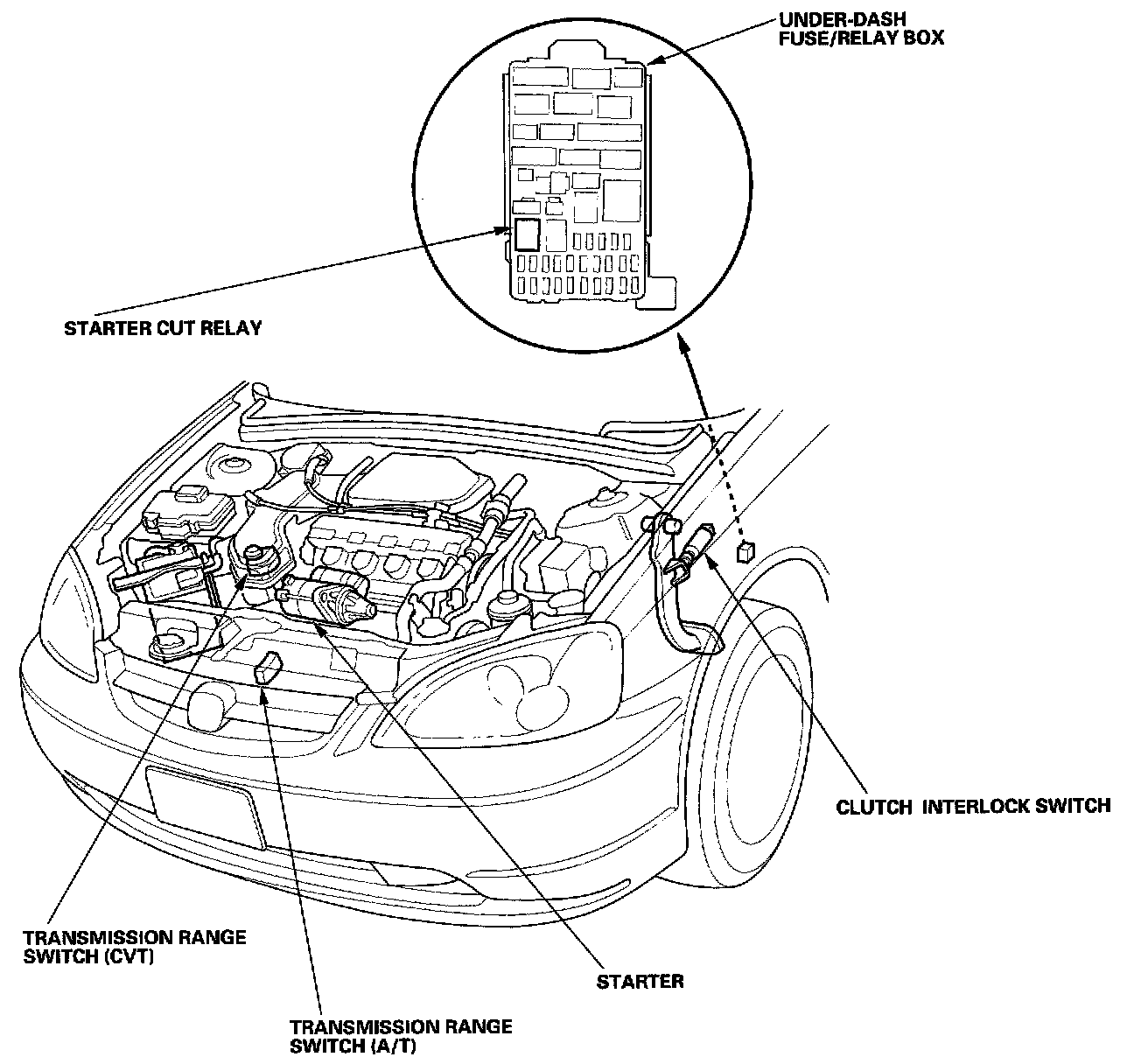 UNDER-DASH
FUSE/RELAY BOX

STARTER CUT RELAY

CLUTCH INTERLOCK SWITCH

TRANSMISSION RANGE
SWITCH (CVT)

STARTER

TRANSMISSION RANGE
SWITCH (A/T)