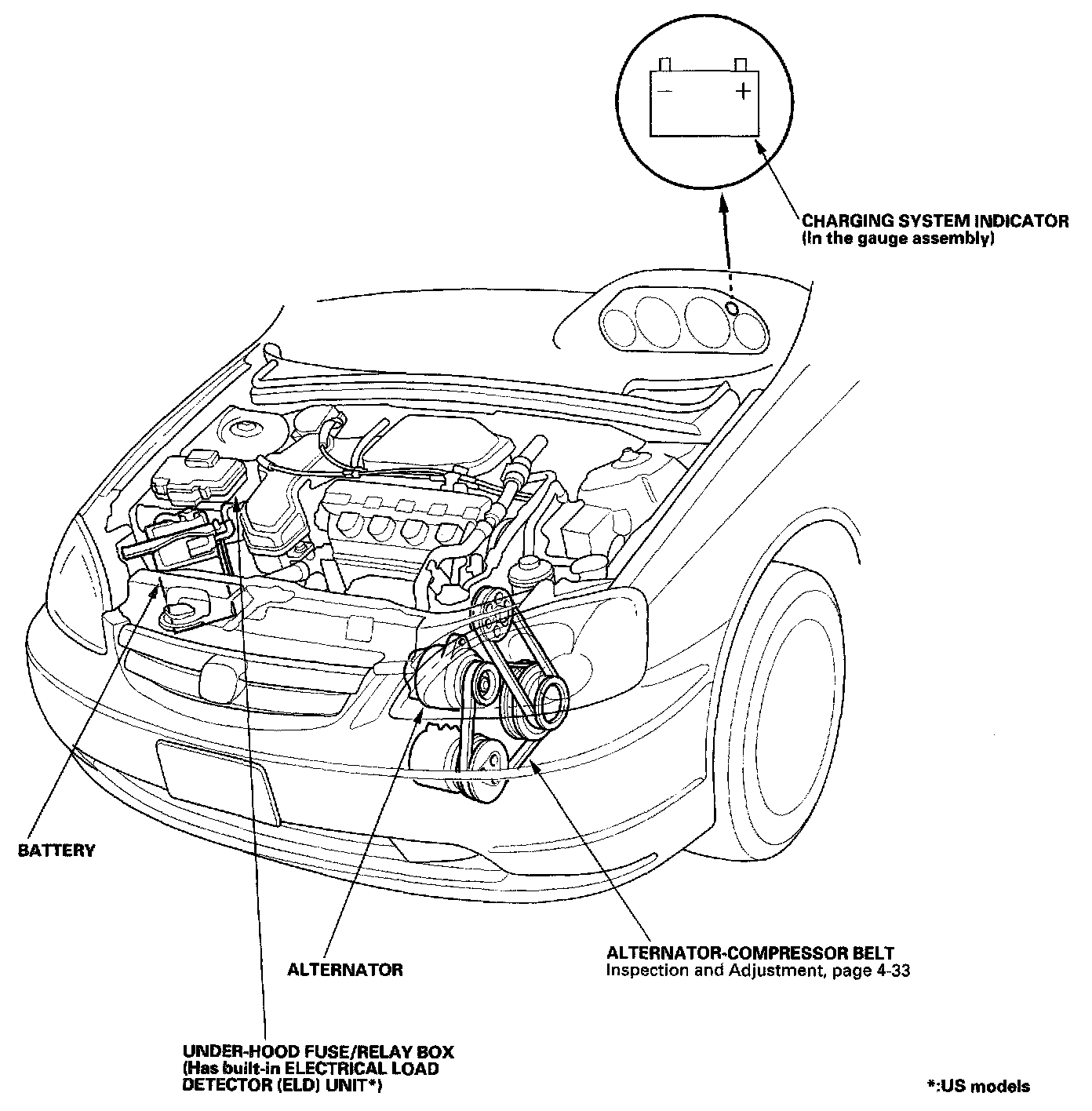 − +

CHARGING SYSTEM INDICATOR
(In the gauge assembly)

BATTERY

ALTERNATOR

ALTERNATOR-COMPRESSOR BELT
Inspection and Adjustment, page 4-33

UNDER-HOOD FUSE/RELAY BOX
(Has built-in ELECTRICAL LOAD DETECTOR (ELD) UNIT*)

*:US models