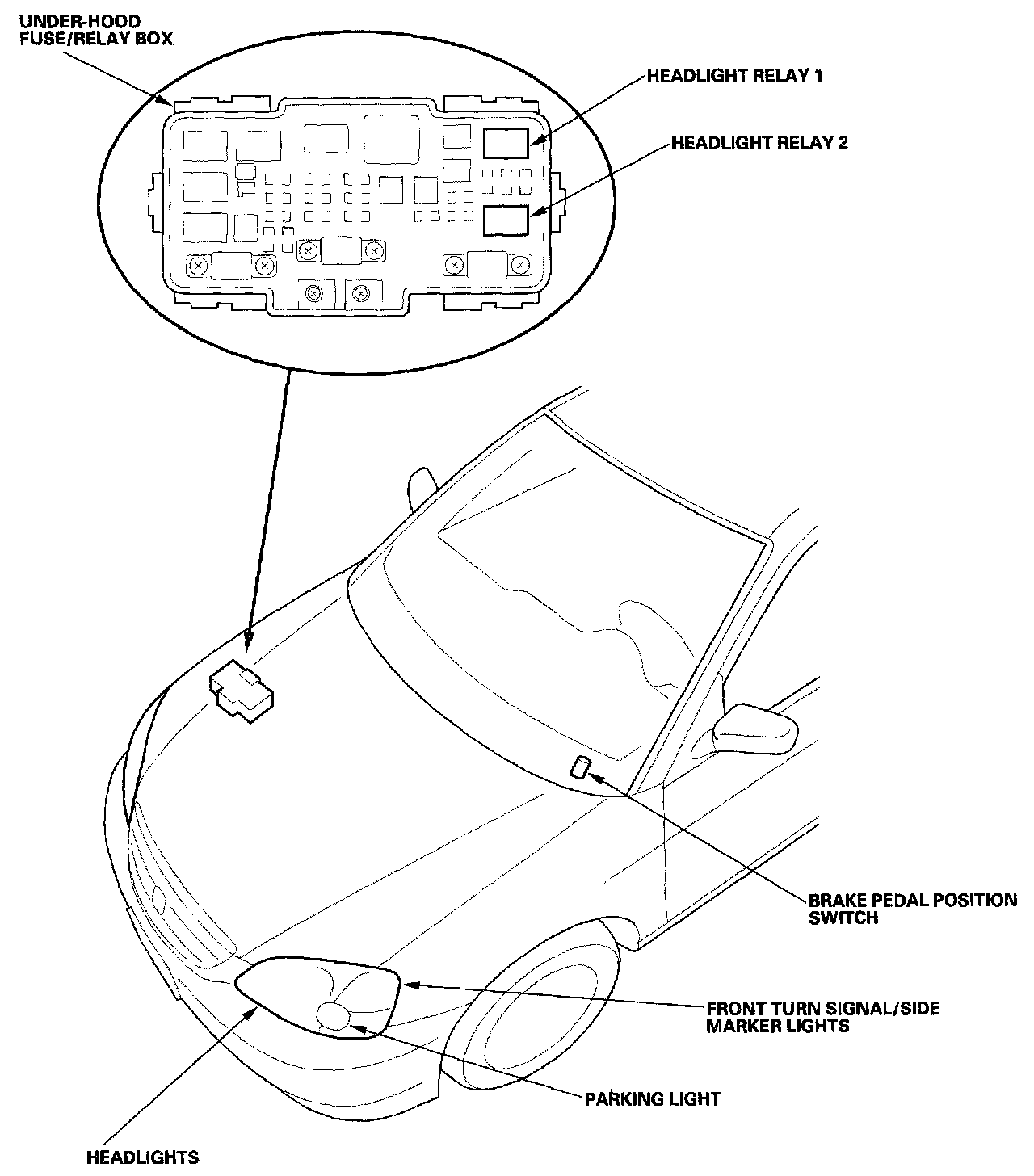 UNDER-HOOD FUSE/RELAY BOX

HEADLIGHT RELAY 1

HEADLIGHT RELAY 2

BRAKE PEDAL POSITION SWITCH

FRONT TURN SIGNAL/SIDE MARKER LIGHTS

PARKING LIGHT

HEADLIGHTS