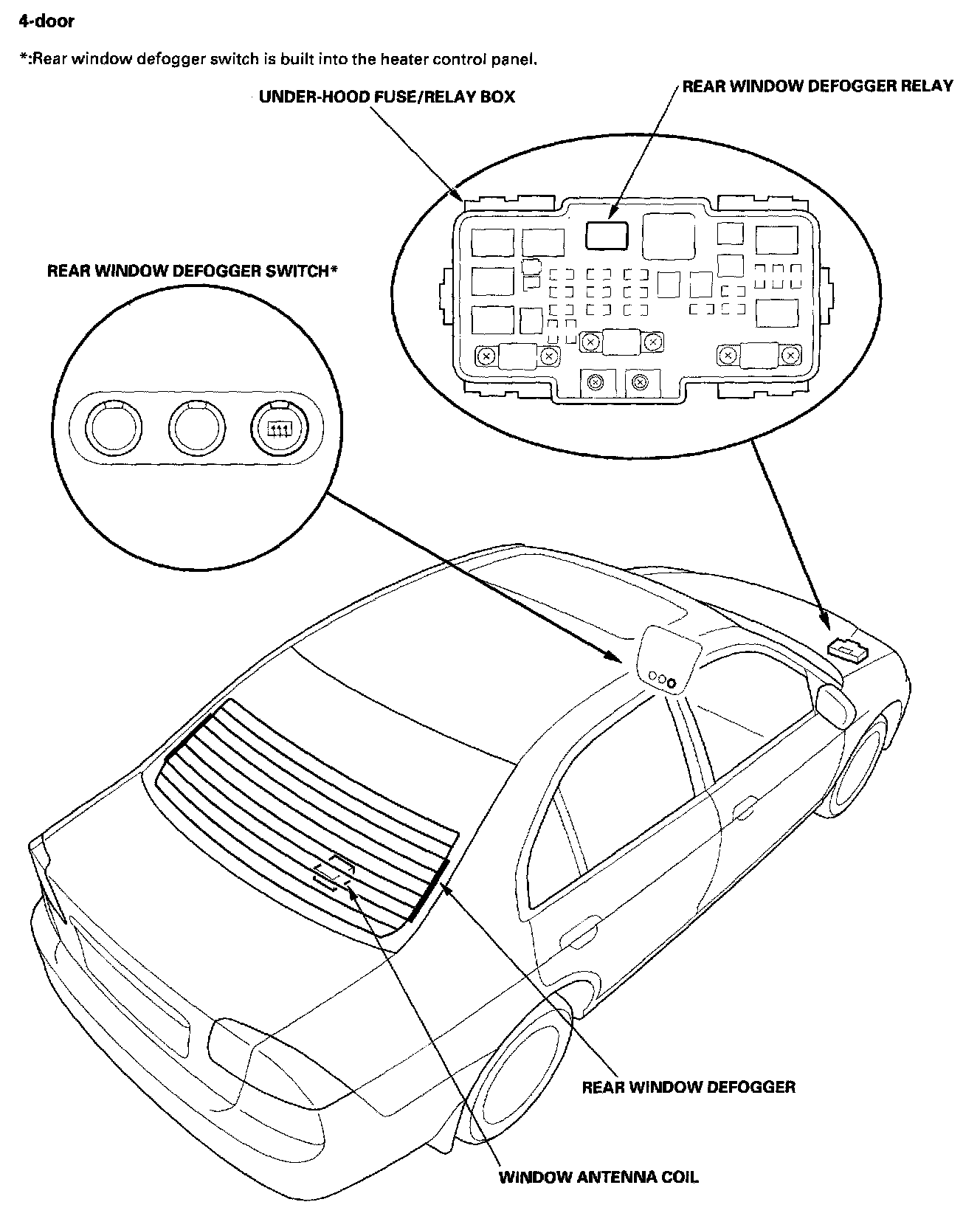 4-door

*:Rear window defogger switch is built into the heater control panel.

UNDER-HOOD FUSE/RELAY BOX

REAR WINDOW DEFOGGER RELAY

REAR WINDOW DEFOGGER SWITCH*

REAR WINDOW DEFOGGER

WINDOW ANTENNA COIL