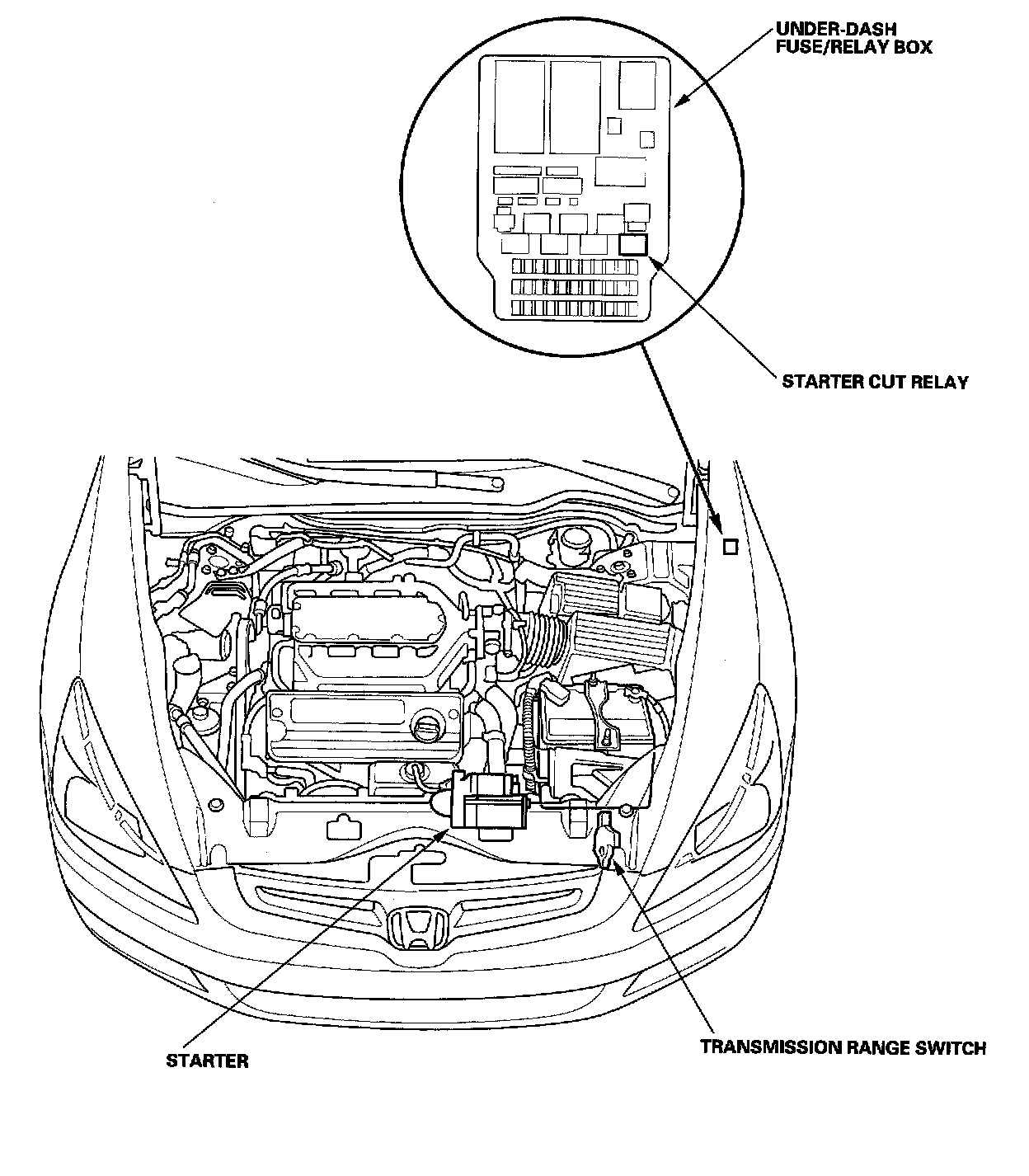 UNDER-DASH
FUSE/RELAY BOX

STARTER CUT RELAY

STARTER

TRANSMISSION RANGE SWITCH