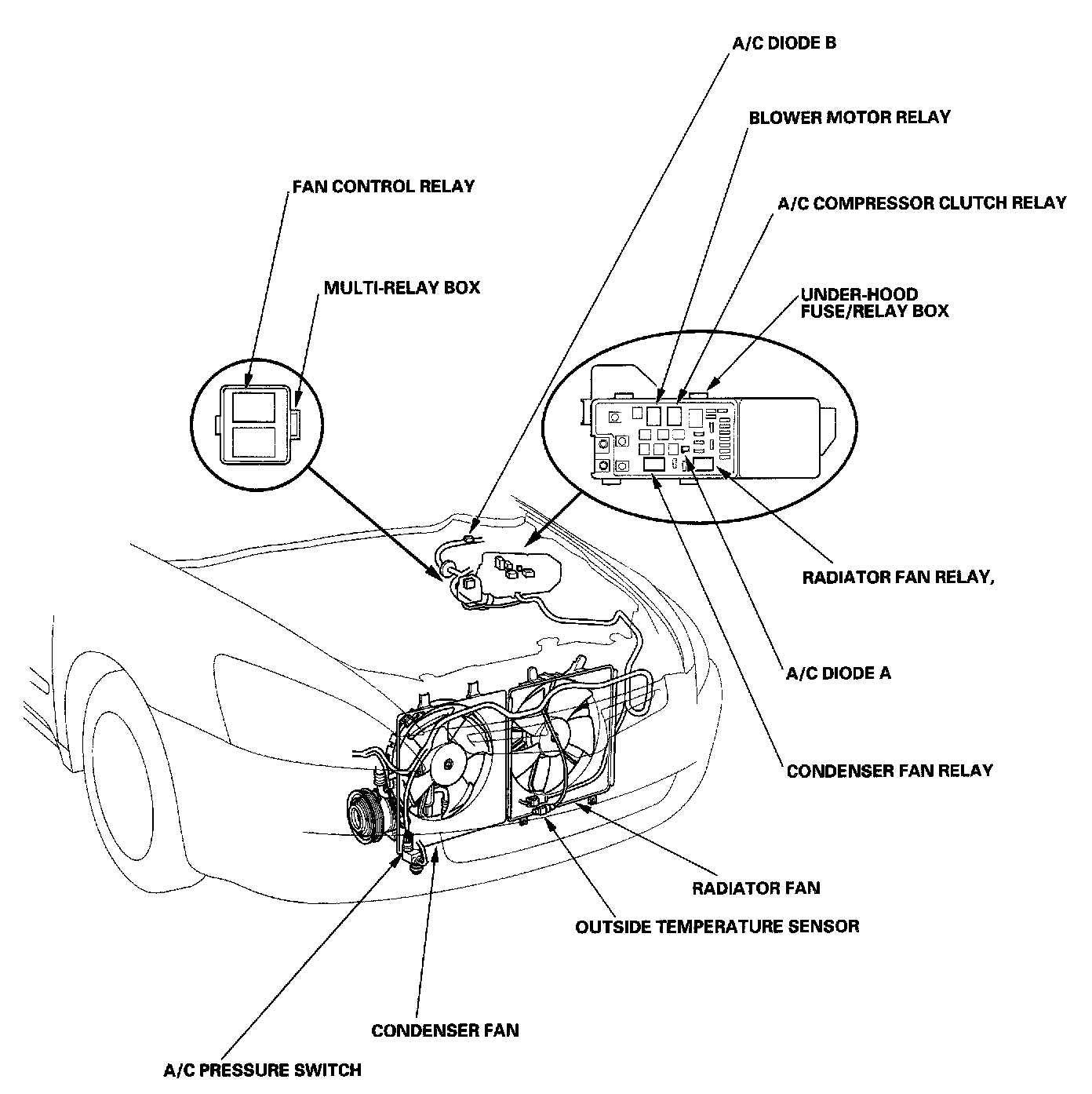 A/C DIODE B

BLOWER MOTOR RELAY

FAN CONTROL RELAY

A/C COMPRESSOR CLUTCH RELAY

MULTI-RELAY BOX

UNDER-HOOD FUSE/RELAY BOX

RADIATOR FAN RELAY,

A/C DIODE A

CONDENSER FAN RELAY

RADIATOR FAN

OUTSIDE TEMPERATURE SENSOR

CONDENSER FAN

A/C PRESSURE SWITCH