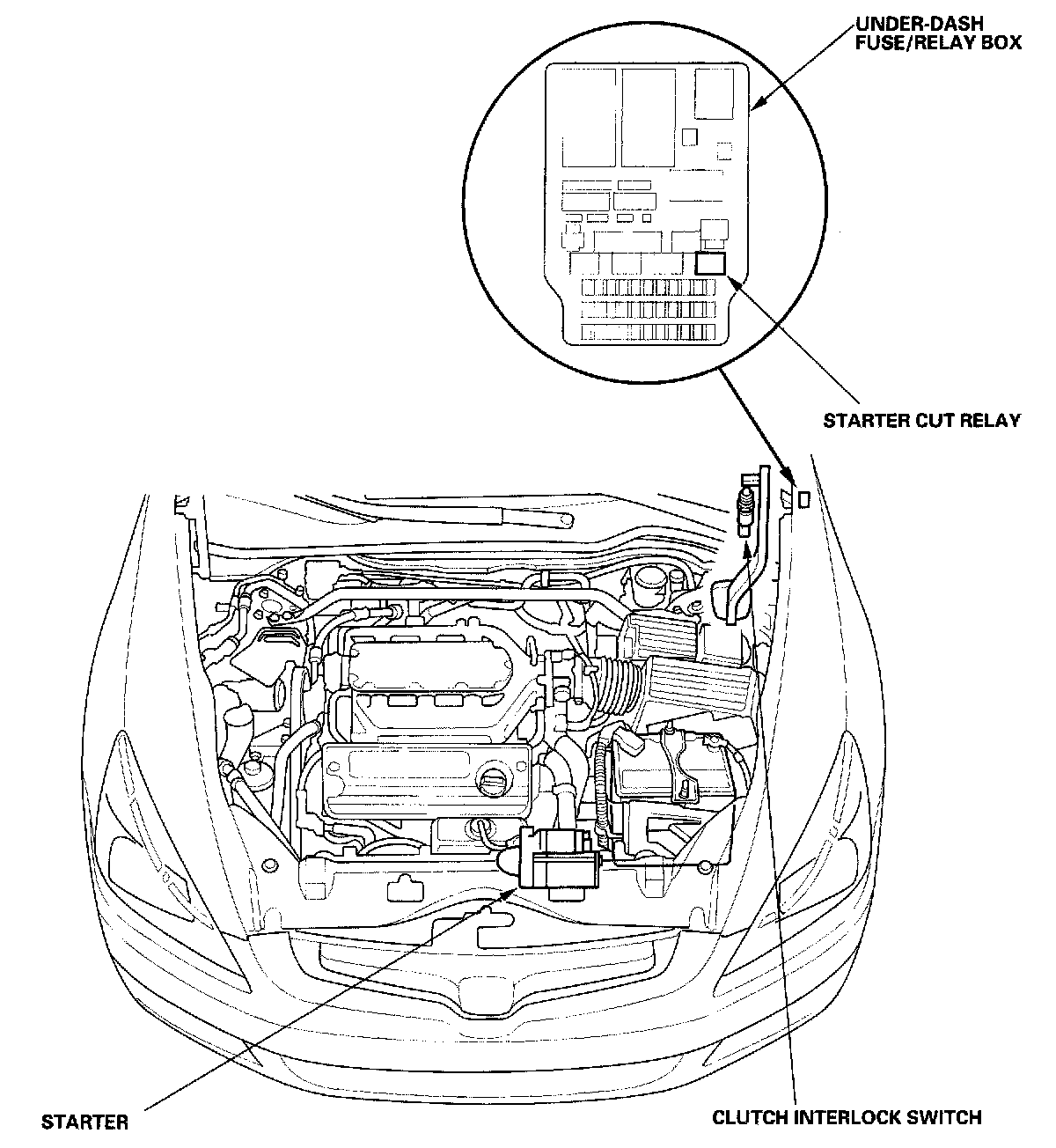 UNDER-DASH
FUSE/RELAY BOX

STARTER CUT RELAY

STARTER

CLUTCH INTERLOCK SWITCH