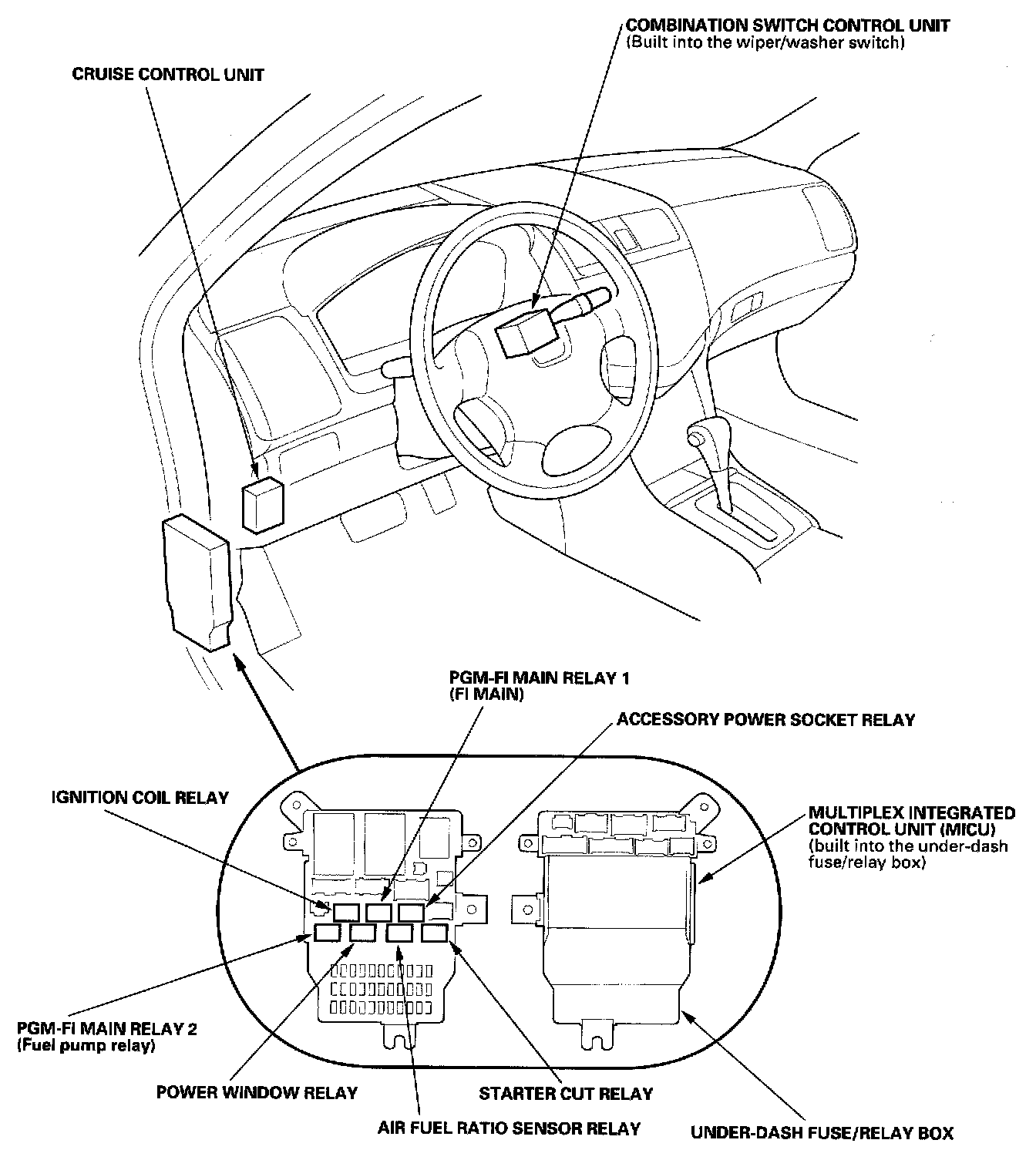 COMBINATION SWITCH CONTROL UNIT
(Built into the wiper/washer switch)

CRUISE CONTROL UNIT

PGM-FI MAIN RELAY 1
(FI MAIN)

ACCESSORY POWER SOCKET RELAY

IGNITION COIL RELAY

MULTIPLEX INTEGRATED CONTROL UNIT (MICU)
(built into the under-dash fuse/relay box)

PGM-FI MAIN RELAY 2
(Fuel pump relay)

POWER WINDOW RELAY

STARTER CUT RELAY

AIR FUEL RATIO SENSOR RELAY

UNDER-DASH FUSE/RELAY BOX