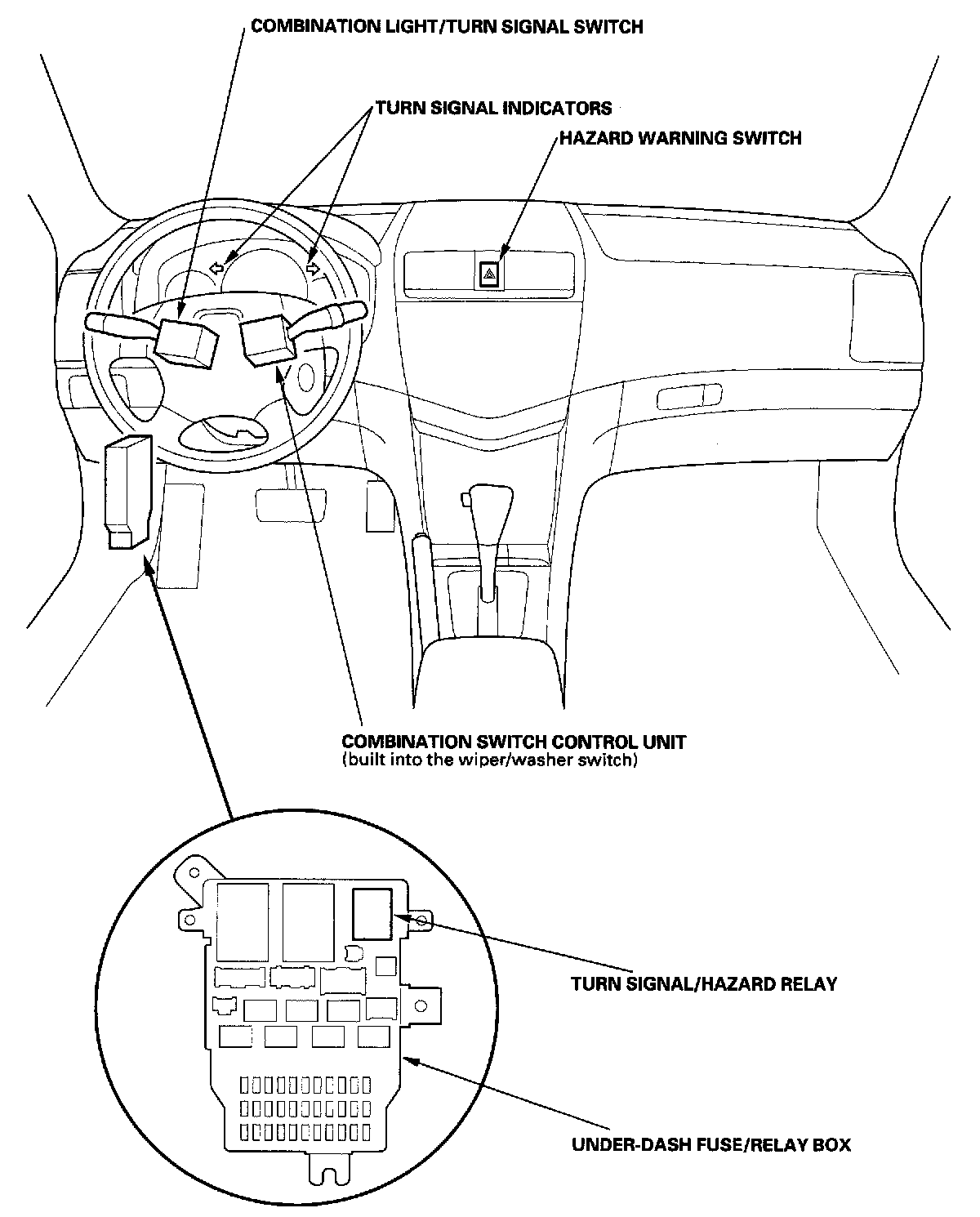 COMBINATION LIGHT/TURN SIGNAL SWITCH

TURN SIGNAL INDICATORS

HAZARD WARNING SWITCH

COMBINATION SWITCH CONTROL UNIT
(built into the wiper/washer switch)

TURN SIGNAL/HAZARD RELAY

UNDER-DASH FUSE/RELAY BOX