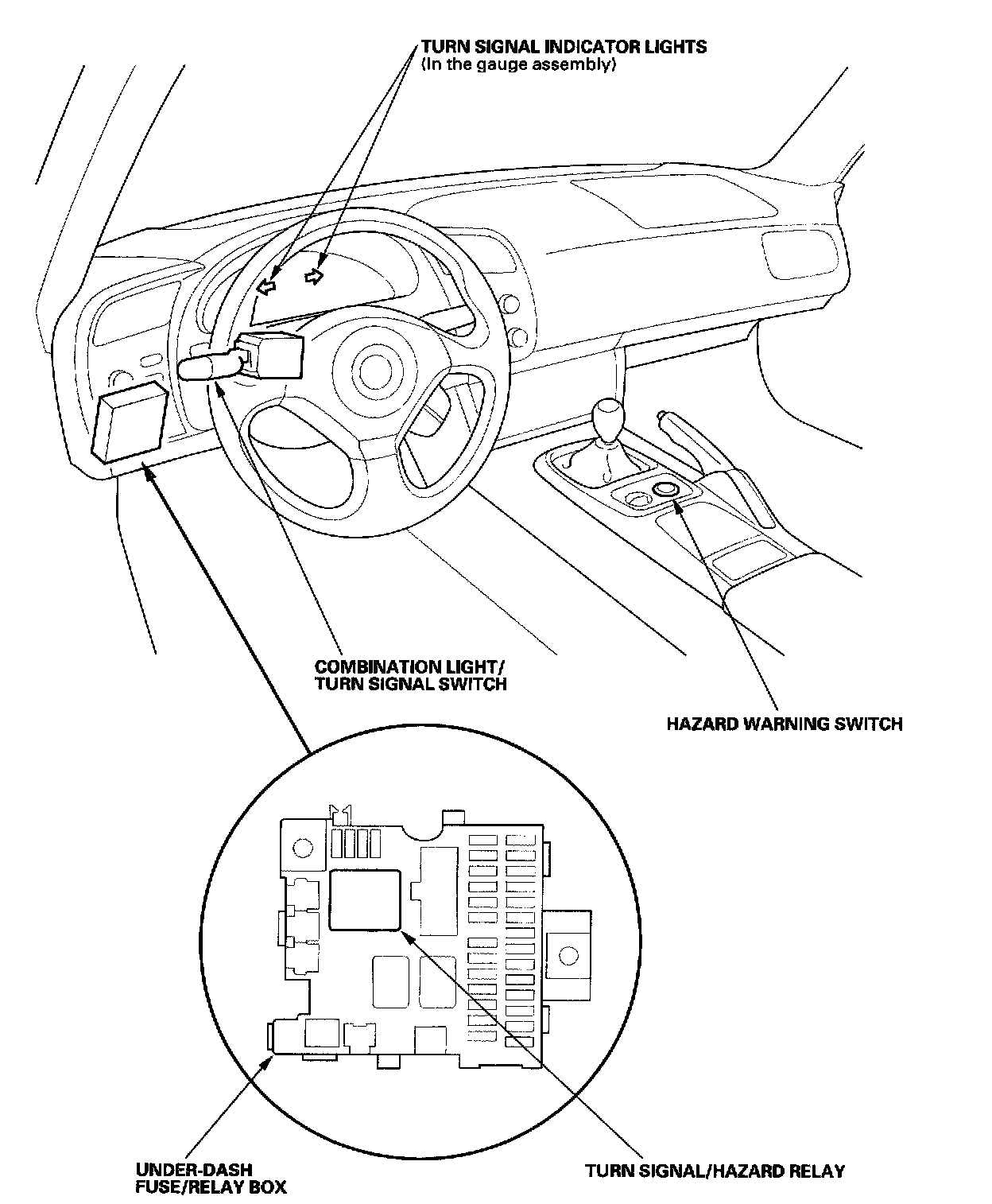 TURN SIGNAL INDICATOR LIGHTS
(In the gauge assembly)

COMBINATION LIGHT/
TURN SIGNAL SWITCH

HAZARD WARNING SWITCH

UNDER-DASH
FUSE/RELAY BOX

TURN SIGNAL/HAZARD RELAY