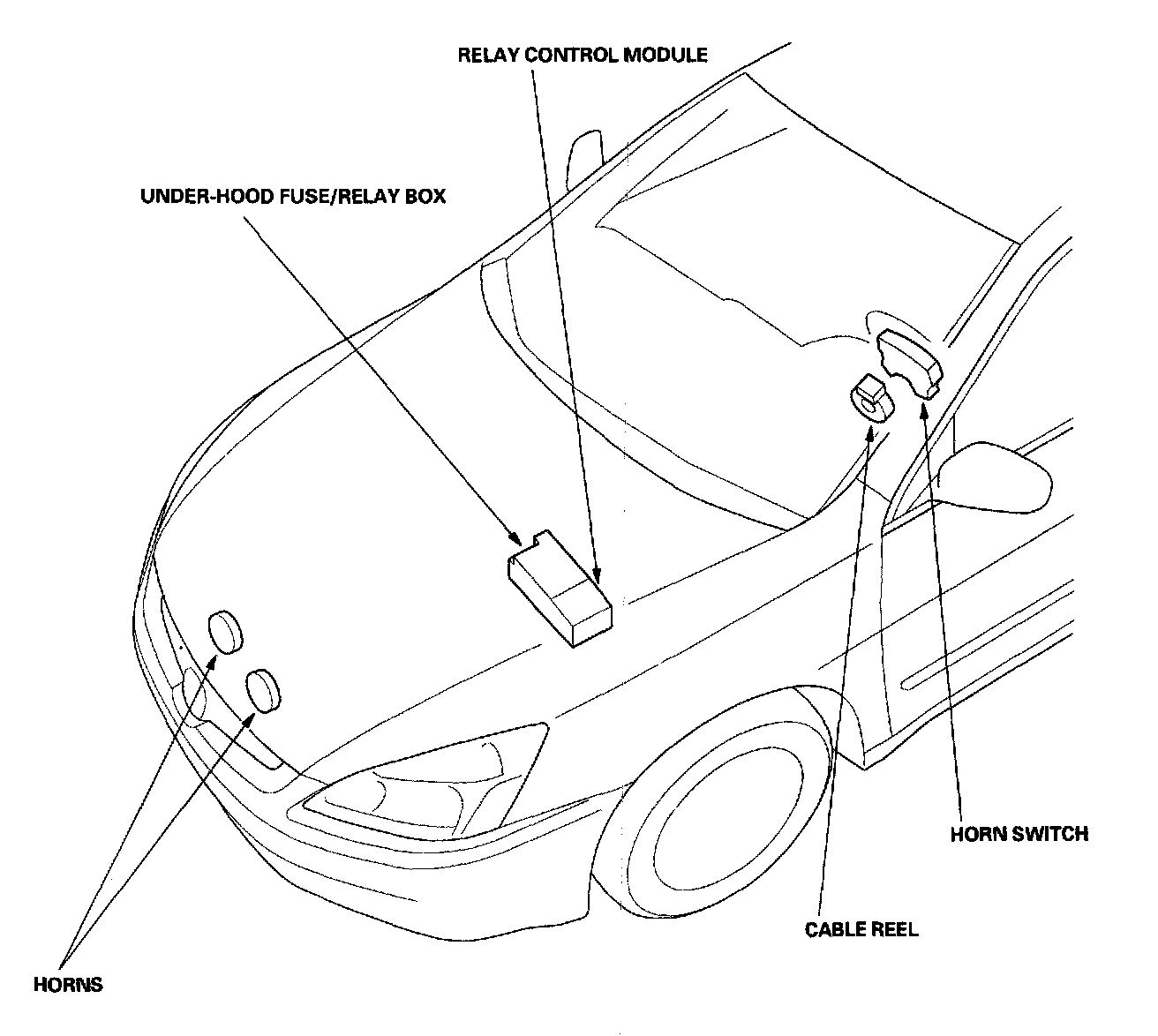 RELAY CONTROL MODULE

UNDER-HOOD FUSE/RELAY BOX

HORN SWITCH

CABLE REEL

HORNS