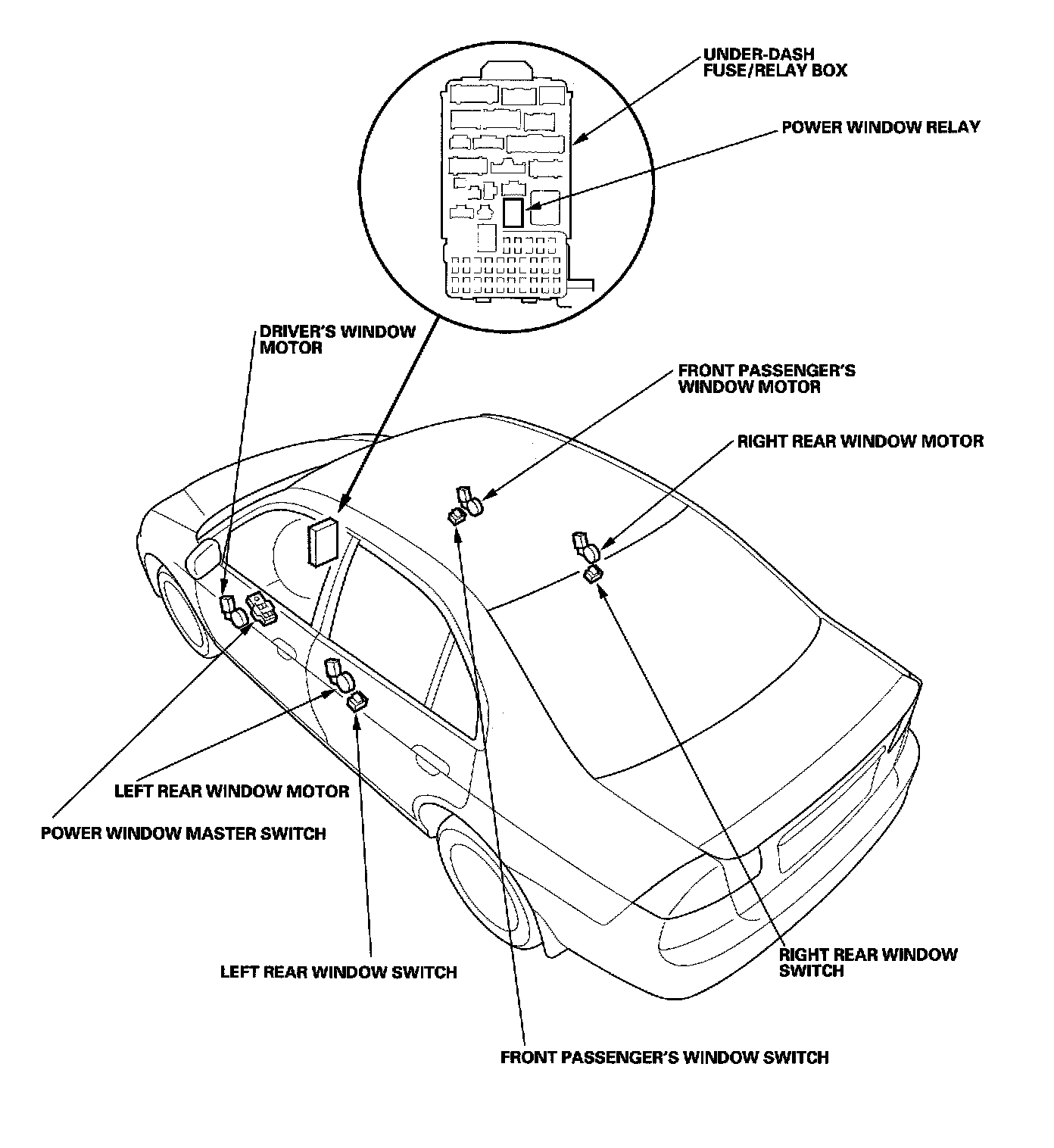 UNDER-DASH FUSE/RELAY BOX

POWER WINDOW RELAY

DRIVER'S WINDOW MOTOR

FRONT PASSENGER'S WINDOW MOTOR

RIGHT REAR WINDOW MOTOR

LEFT REAR WINDOW MOTOR

POWER WINDOW MASTER SWITCH

LEFT REAR WINDOW SWITCH

RIGHT REAR WINDOW SWITCH

FRONT PASSENGER'S WINDOW SWITCH