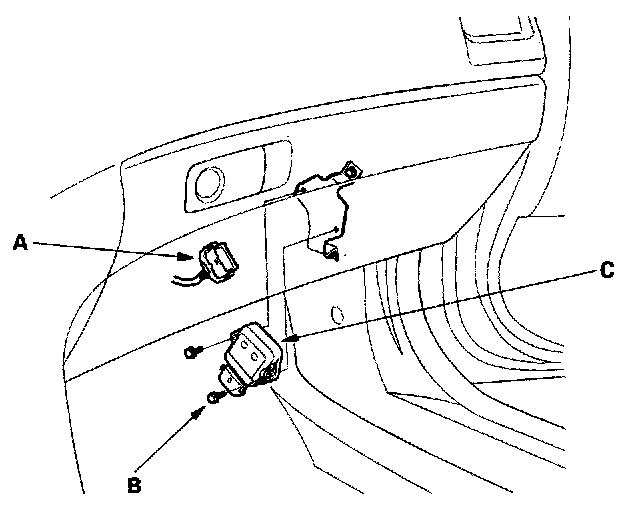 A

C

B