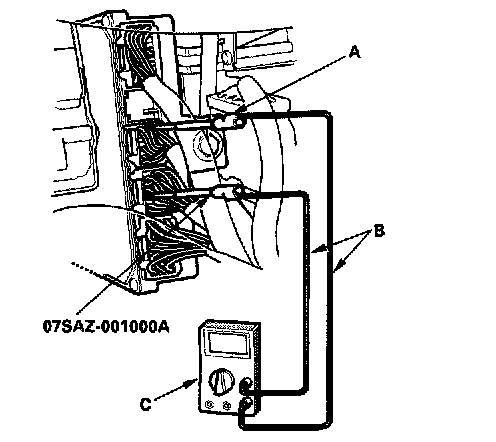 A

B

07SAZ-001000A

C