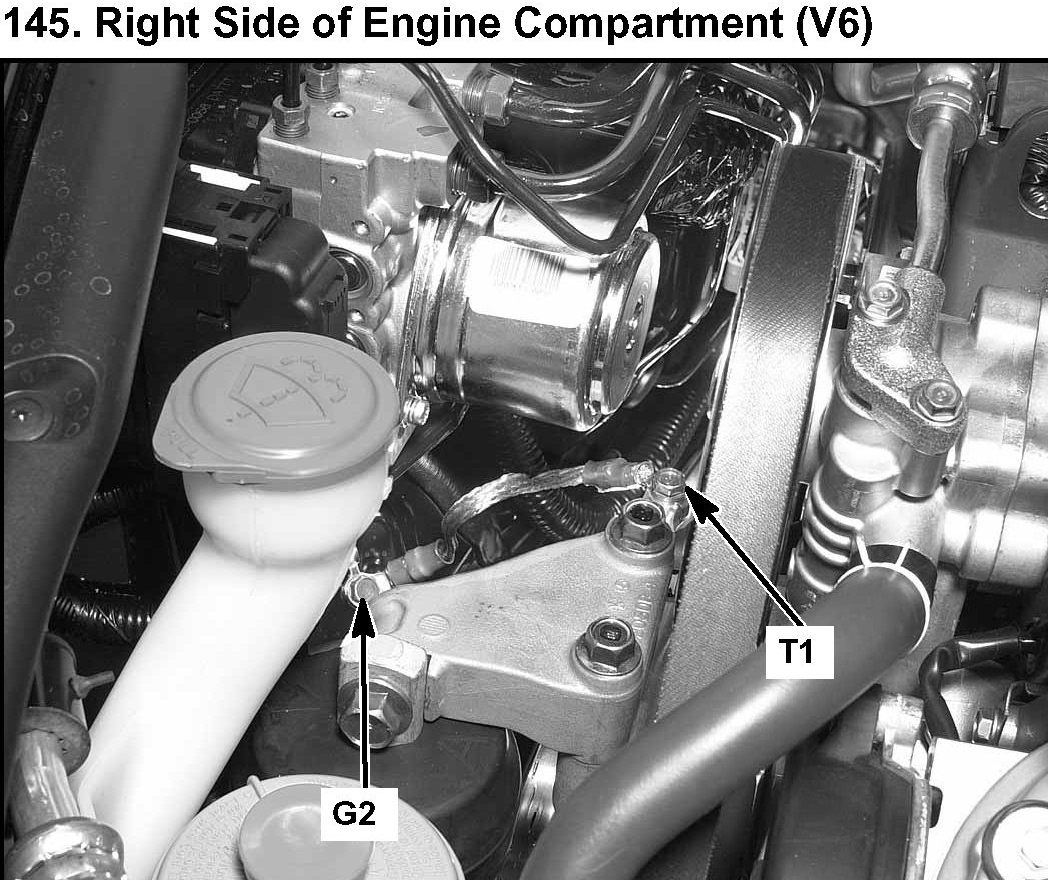 145. Right Side of Engine Compartment (V6)

T1

G2