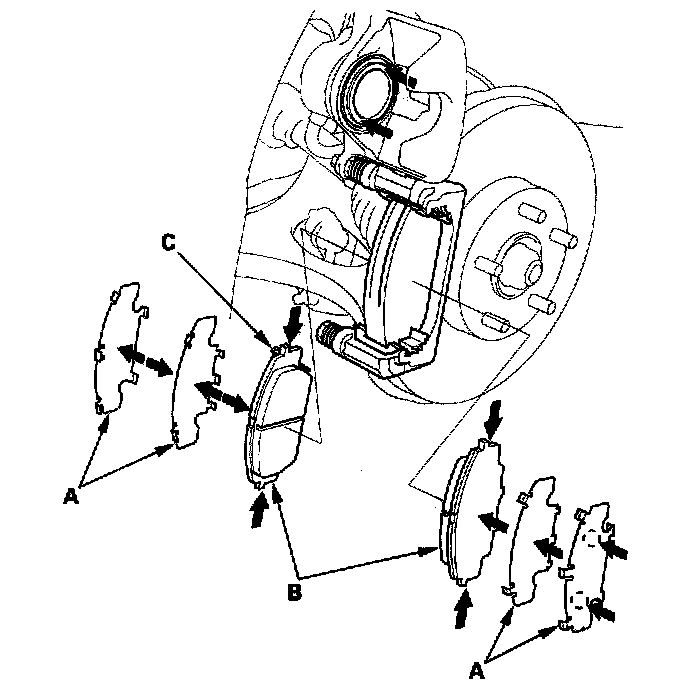 C
A
B
A