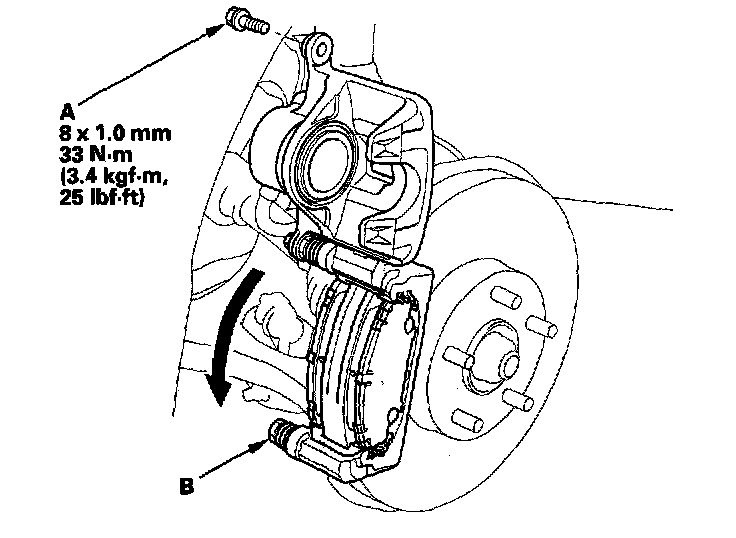 A
8 x 1.0 mm
33 N·m
(3.4 kgf·m,
25 lbf·ft)

B