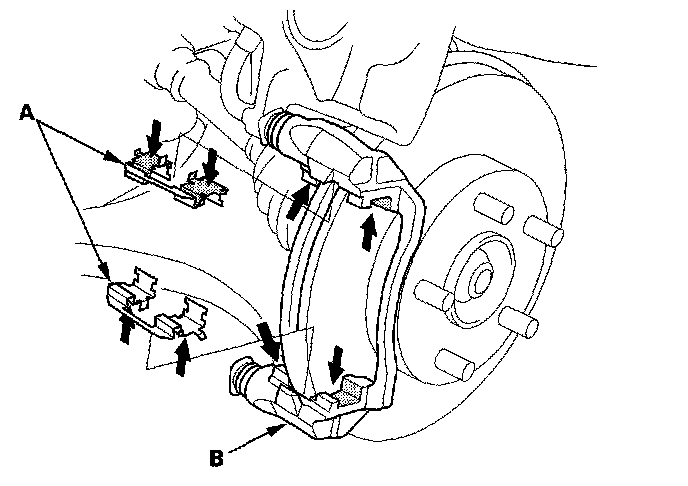 A

B