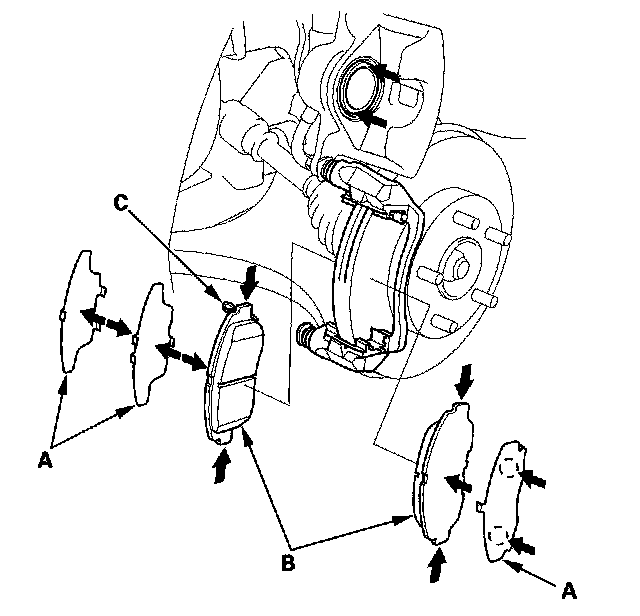 C
A
B
A