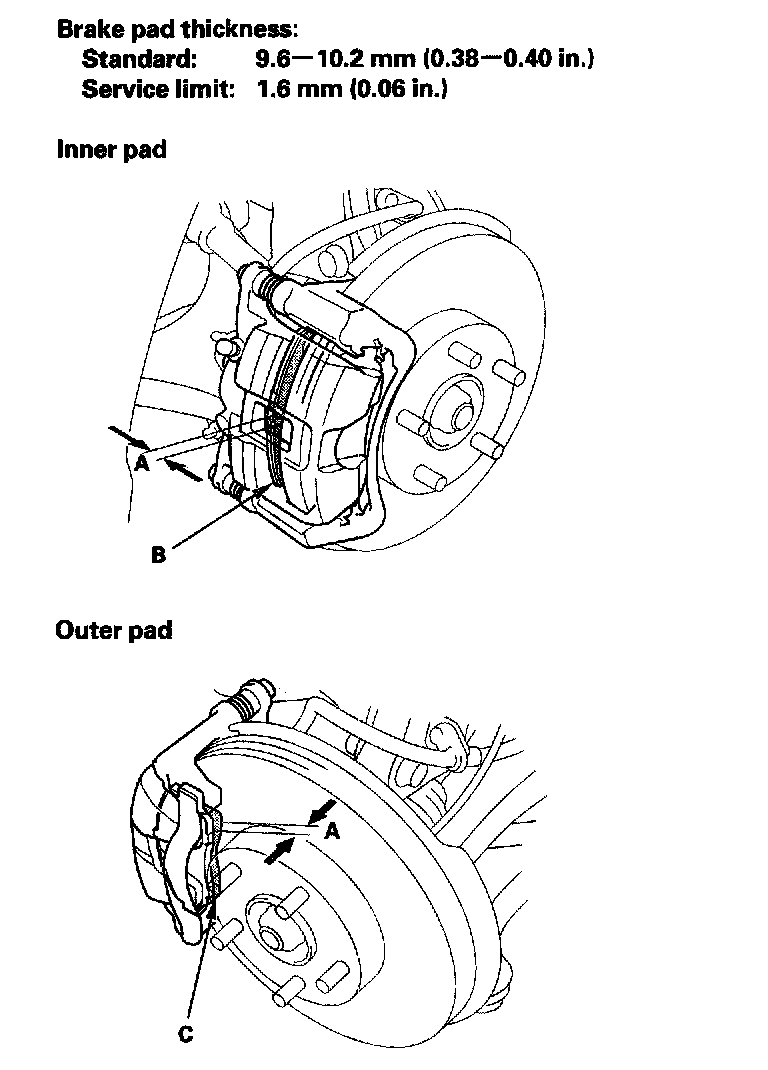 Brake pad thickness:
Standard: 9.6—10.2 mm (0.38—0.40 in.)
Service limit: 1.6 mm (0.06 in.)

Inner pad

A

B

Outer pad

A

C