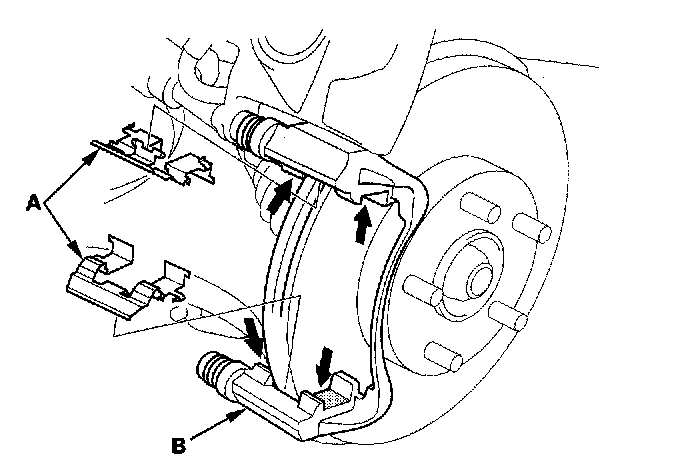 A

B