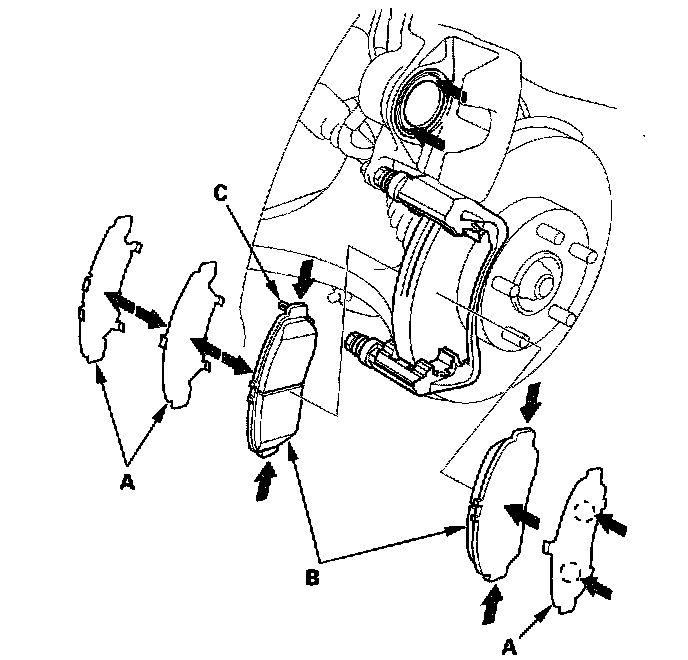 C
A
B
A