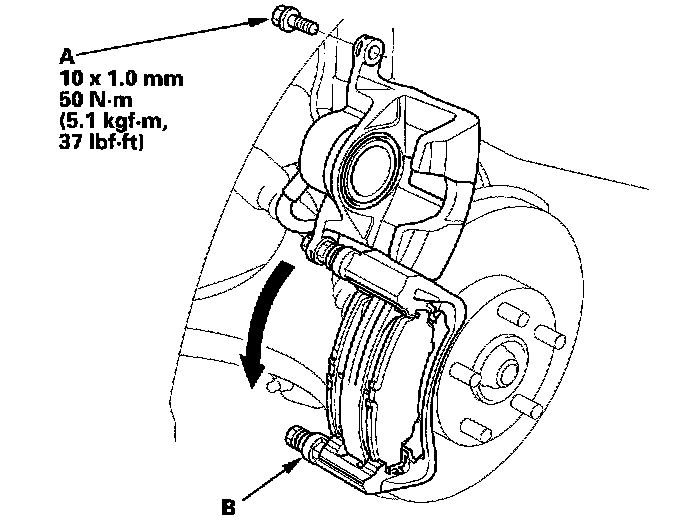 A
10 x 1.0 mm
50 N·m
(5.1 kgf·m,
37 lbf·ft)

B