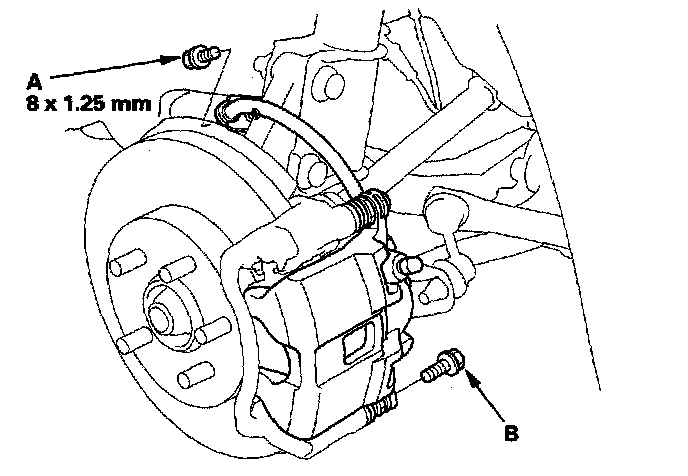 A
8 x 1.25 mm

B