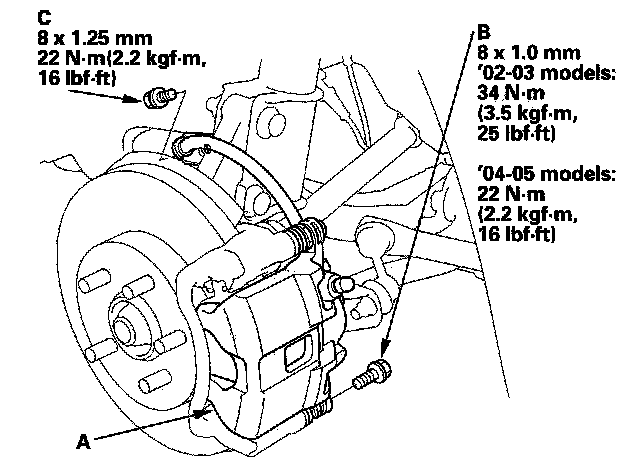 C
8 x 1.25 mm
22 N·m(2.2 kgf·m,
16 lbf·ft)

B
8 x 1.0 mm
'02-03 models:
34 N·m
(3.5 kgf·m,
25 lbf·ft)

'04-05 models:
22 N·m
(2.2 kgf·m,
16 lbf·ft)

A