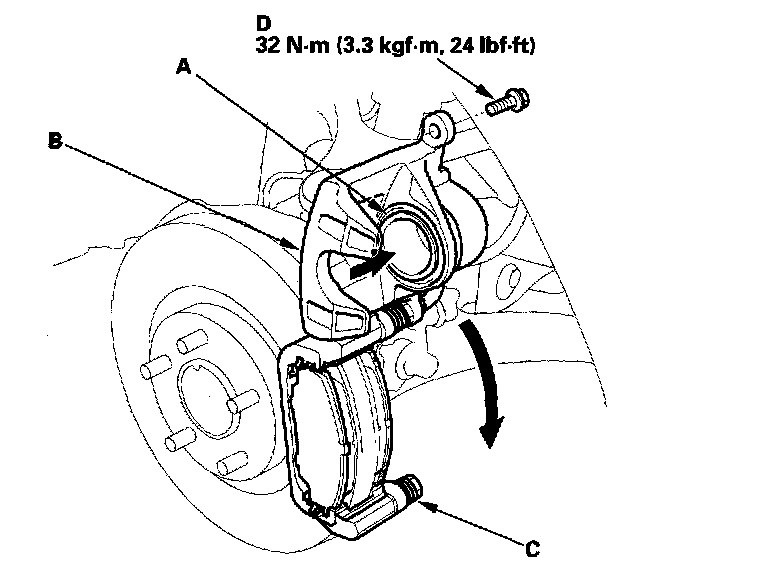 D
32 N·m (3.3 kgf·m, 24 lbf·ft)

A

B

C