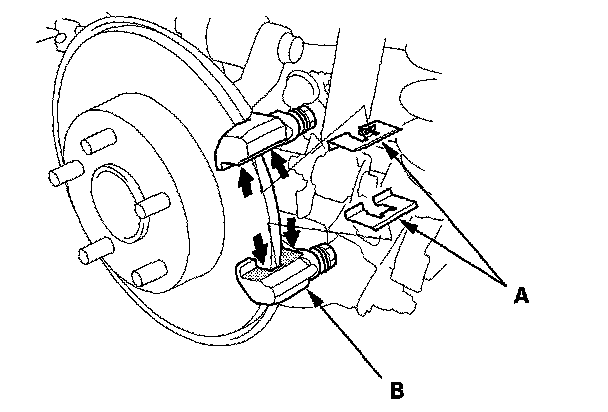 A

B